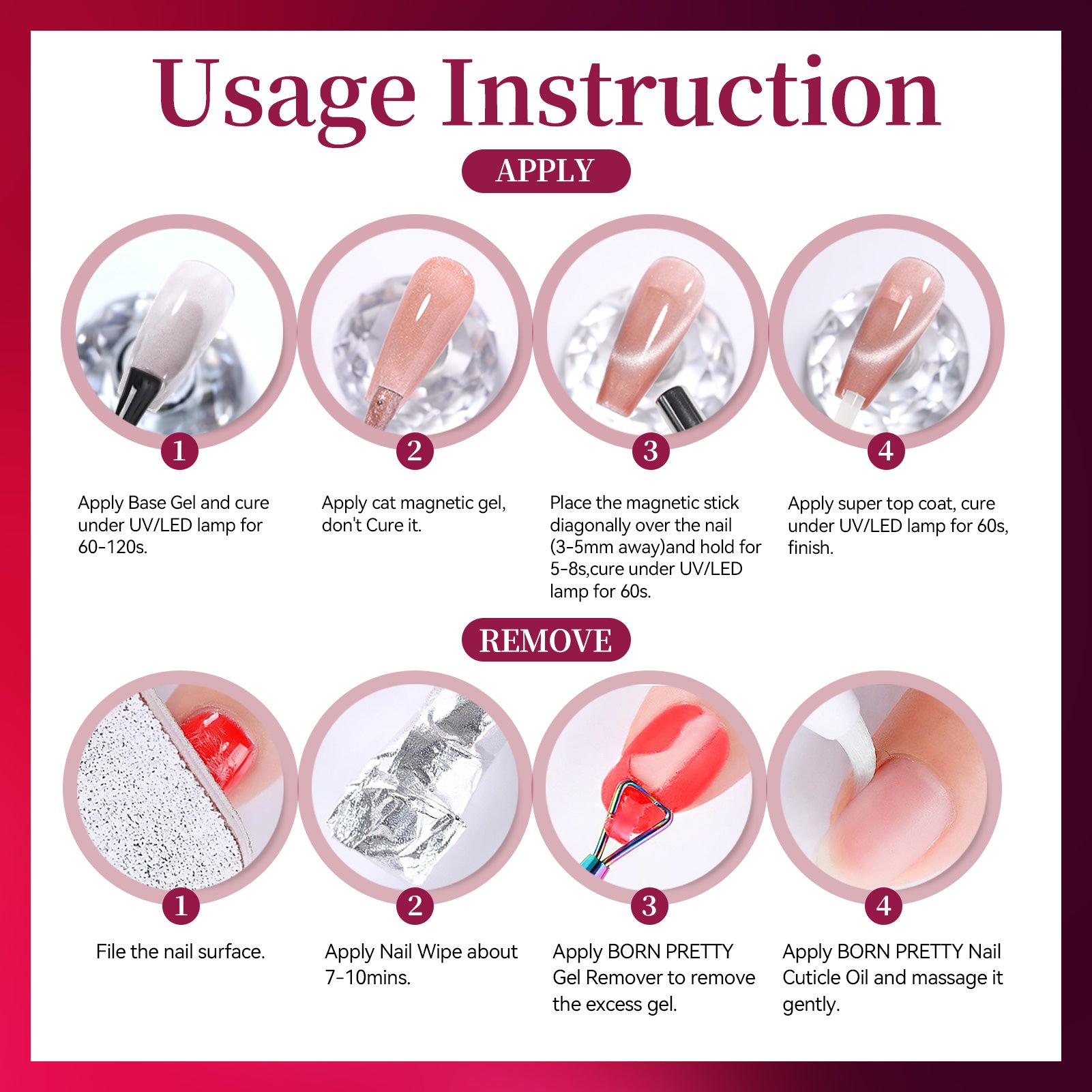 Usage Instruction

APPLY

1
Apply Base Gel and cure under UV/LED lamp for 60-120s.

2
Apply cat magnetic gel, don't Cure it.

3
Place the magnetic stick diagonally over the nail (3-5mm away)and hold for 5-8s,cure under UV/LED lamp for 60s.

4
Apply super top coat, cure under UV/LED lamp for 60s, finish.

REMOVE

1
File the nail surface.

2
Apply Nail Wipe about 7-10mins.

3
Apply BORN PRETTY Gel Remover to remove the excess gel.

4
Apply BORN PRETTY Nail Cuticle Oil and massage it gently.