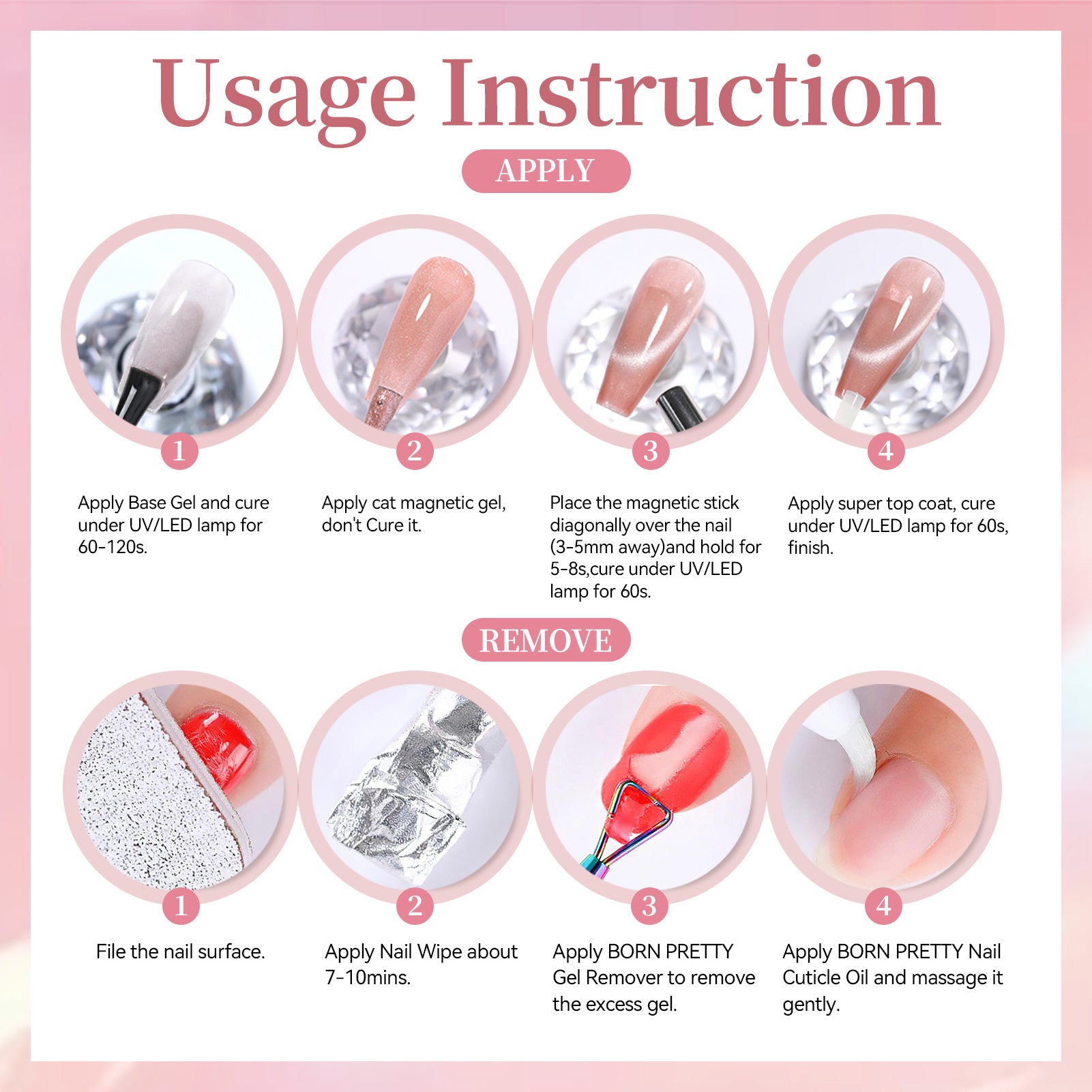 Usage Instruction

APPLY

1

Apply Base Gel and cure under UV/LED lamp for 60-120s.

2

Apply cat magnetic gel, don't Cure it.

3

Place the magnetic stick diagonally over the nail (3-5mm away)and hold for 5-8s,cure under UV/LED lamp for 60s.

4

Apply super top coat, cure under UV/LED lamp for 60s, finish.

REMOVE

1

File the nail surface.

2

Apply Nail Wipe about 7-10mins.

3

Apply BORN PRETTY Gel Remover to remove the excess gel.

4

Apply BORN PRETTY Nail Cuticle Oil and massage it gently.