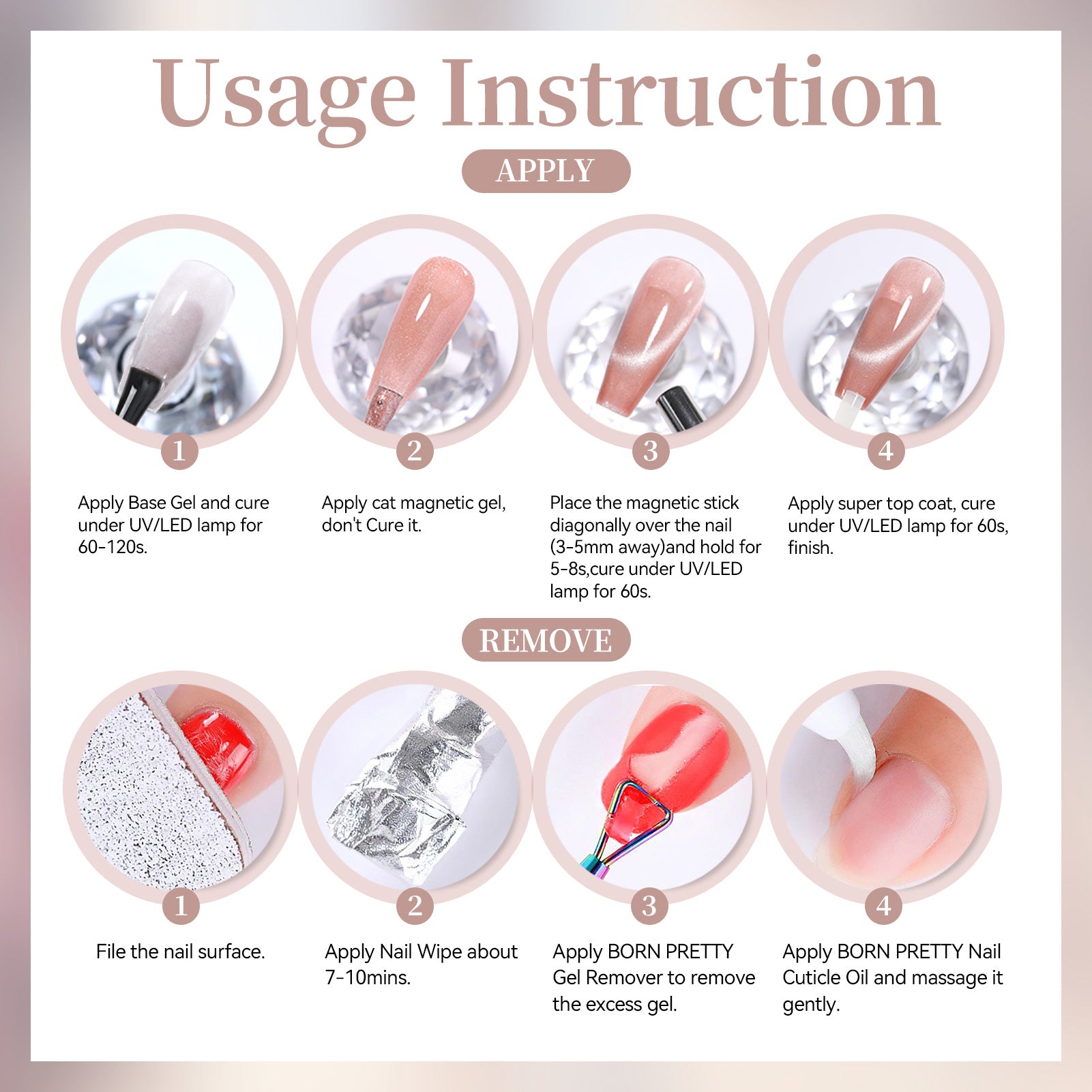 Usage Instruction

APPLY

1
Apply Base Gel and cure under UV/LED lamp for 60-120s.

2
Apply cat magnetic gel, don't Cure it.

3
Place the magnetic stick diagonally over the nail (3-5mm away)and hold for 5-8s,cure under UV/LED lamp for 60s.

4
Apply super top coat, cure under UV/LED lamp for 60s, finish.

REMOVE

1
File the nail surface.

2
Apply Nail Wipe about 7-10mins.

3
Apply BORN PRETTY Gel Remover to remove the excess gel.

4
Apply BORN PRETTY Nail Cuticle Oil and massage it gently.