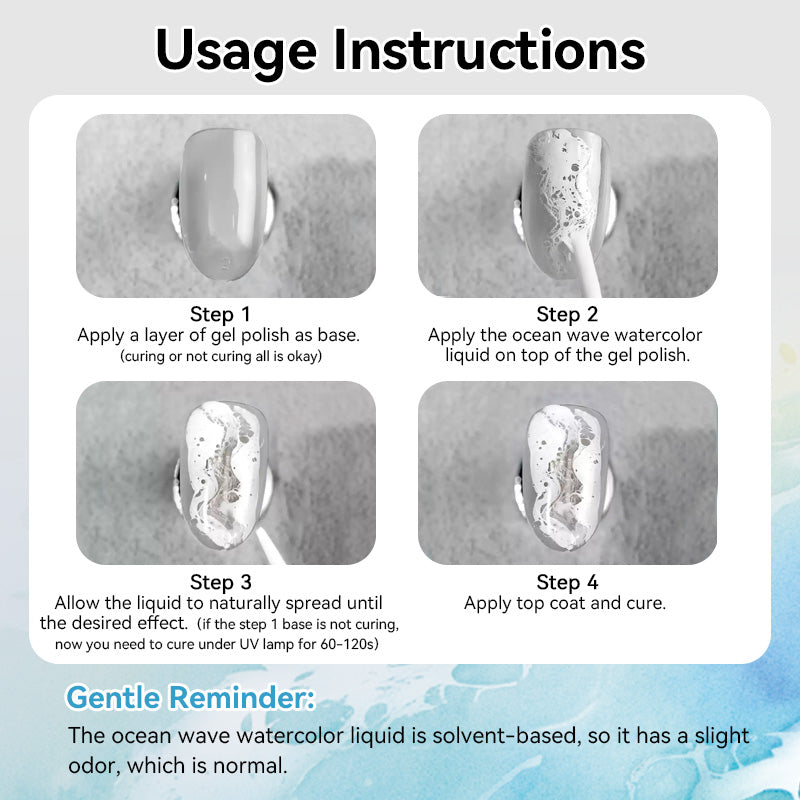 Usage Instructions

Step 1
Apply a layer of gel polish as base.
(curing or not curing all is okay)

Step 2
Apply the ocean wave watercolor liquid on top of the gel polish.

Step 3
Allow the liquid to naturally spread until the desired effect. (if the step 1 base is not curing, now you need to cure under UV lamp for 60-120s)

Step 4
Apply top coat and cure.

Gentle Reminder:
The ocean wave watercolor liquid is solvent-based, so it has a slight odor, which is normal.