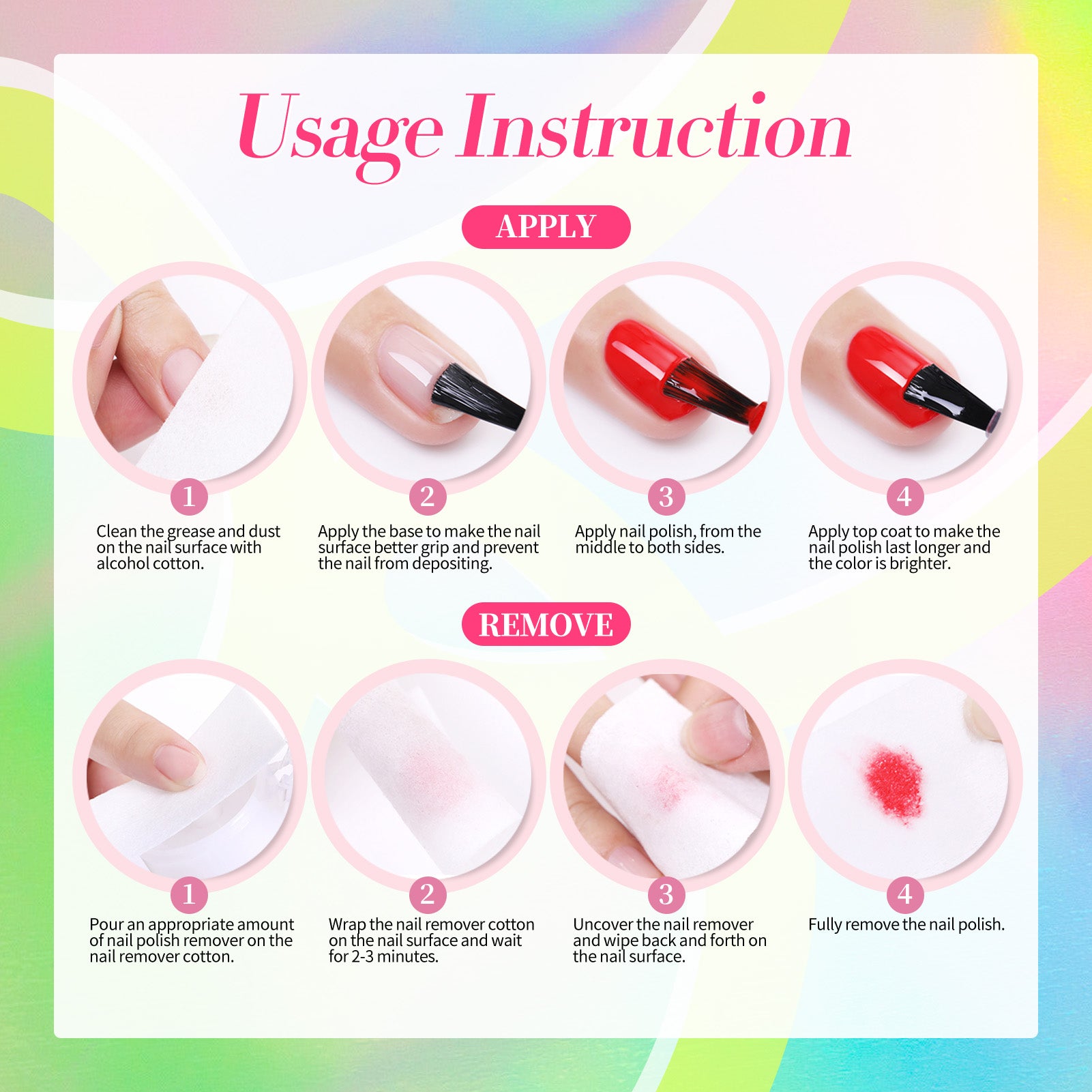 Usage Instruction

APPLY

1
Clean the grease and dust on the nail surface with alcohol cotton.

2
Apply the base to make the nail surface better grip and prevent the nail from depositing.

3
Apply nail polish, from the middle to both sides.

4
Apply top coat to make the nail polish last longer and the color is brighter.

REMOVE

1
Pour an appropriate amount of nail polish remover on the nail remover cotton.

2
Wrap the nail remover cotton on the nail surface and wait for 2-3 minutes.

3
Uncover the nail remover and wipe back and forth on the nail surface.

4
Fully remove the nail polish.