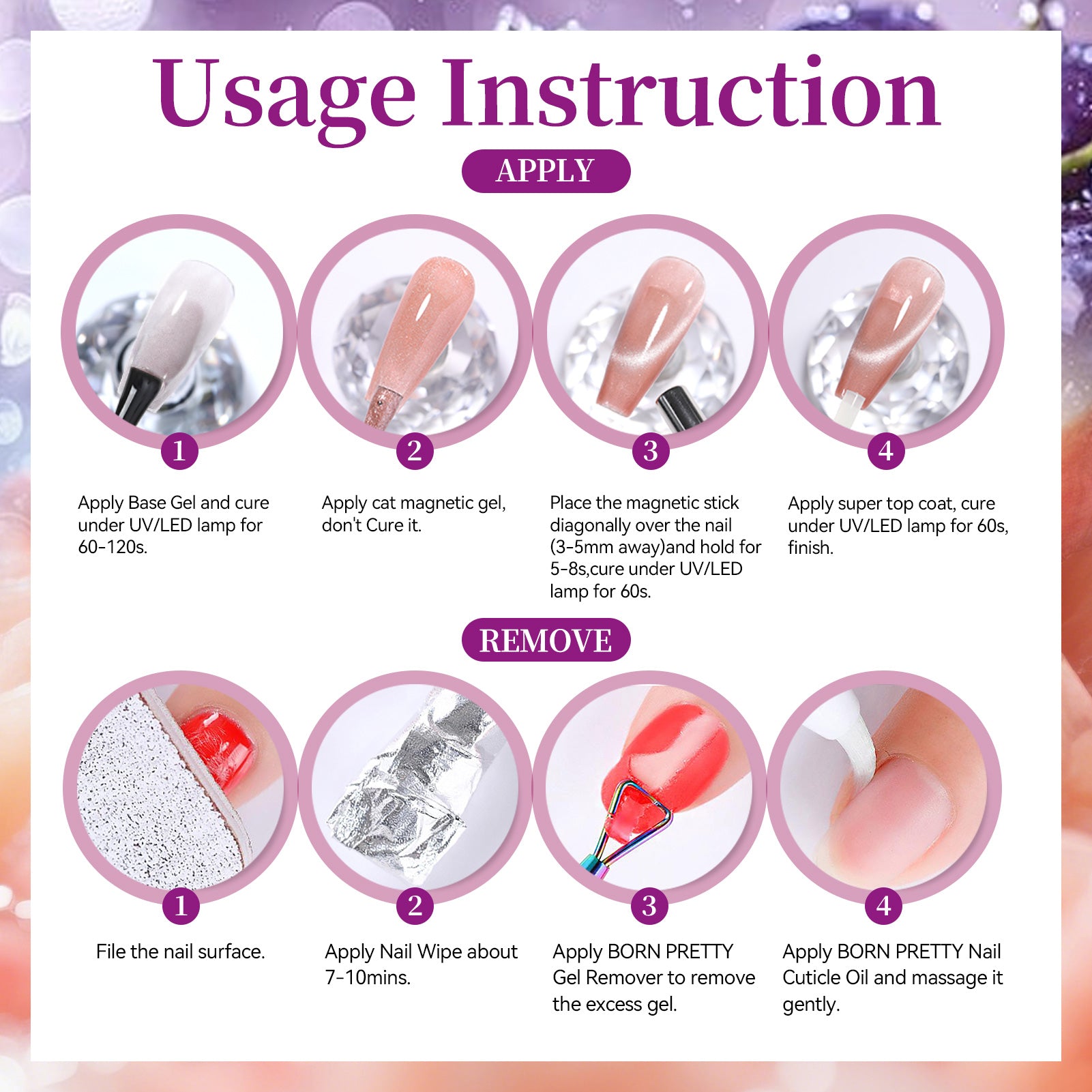 Usage Instruction

APPLY

1

Apply Base Gel and cure under UV/LED lamp for 60-120s.

2

Apply cat magnetic gel, don't Cure it.

3

Place the magnetic stick diagonally over the nail (3-5mm away)and hold for 5-8s,cure under UV/LED lamp for 60s.

4

Apply super top coat, cure under UV/LED lamp for 60s, finish.

REMOVE

1

File the nail surface.

2

Apply Nail Wipe about 7-10mins.

3

Apply BORN PRETTY Gel Remover to remove the excess gel.

4

Apply BORN PRETTY Nail Cuticle Oil and massage it gently.