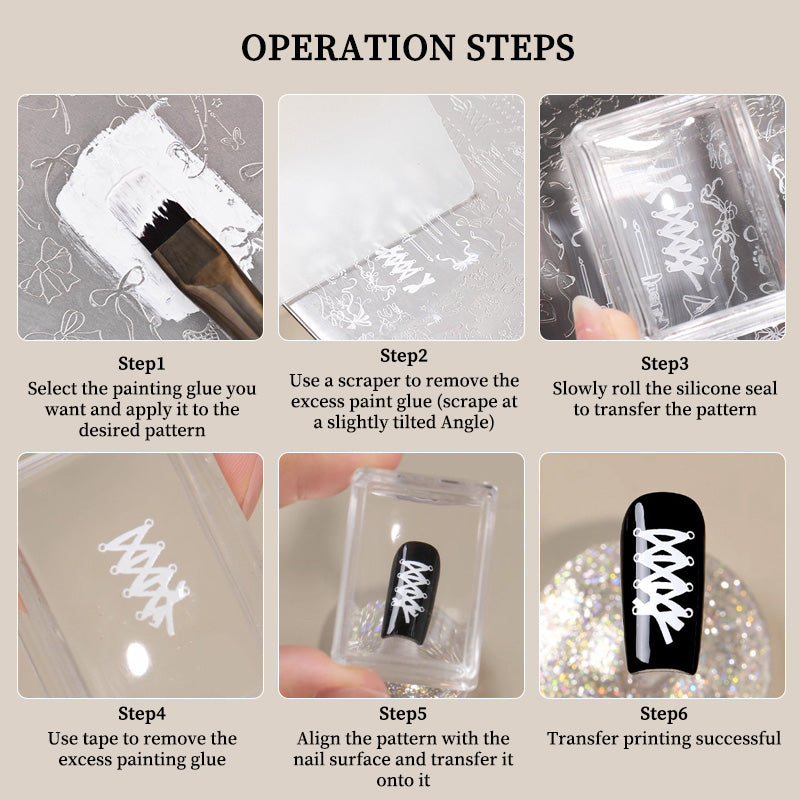 OPERATION STEPS

Step1
Select the painting glue you want and apply it to the desired pattern

Step2
Use a scraper to remove the excess paint glue (scrape at a slightly tilted Angle)

Step3
Slowly roll the silicone seal to transfer the pattern

Step4
Use tape to remove the excess painting glue

Step5
Align the pattern with the nail surface and transfer it onto it

Step6
Transfer printing successful