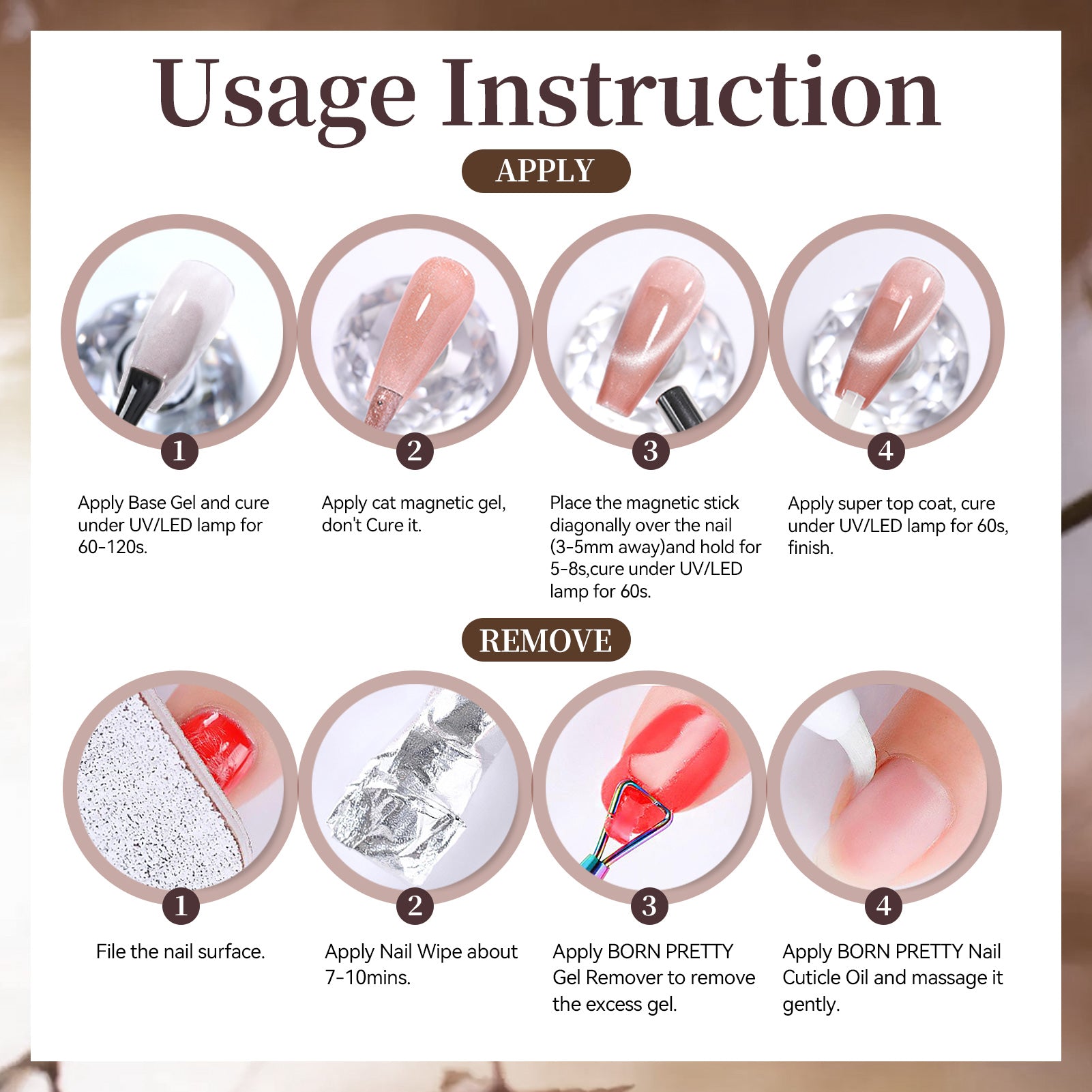 Usage Instruction

APPLY

1

Apply Base Gel and cure under UV/LED lamp for 60-120s.

2

Apply cat magnetic gel, don't Cure it.

3

Place the magnetic stick diagonally over the nail (3-5mm away)and hold for 5-8s,cure under UV/LED lamp for 60s.

4

Apply super top coat, cure under UV/LED lamp for 60s, finish.

REMOVE

1

File the nail surface.

2

Apply Nail Wipe about 7-10mins.

3

Apply BORN PRETTY Gel Remover to remove the excess gel.

4

Apply BORN PRETTY Nail Cuticle Oil and massage it gently.