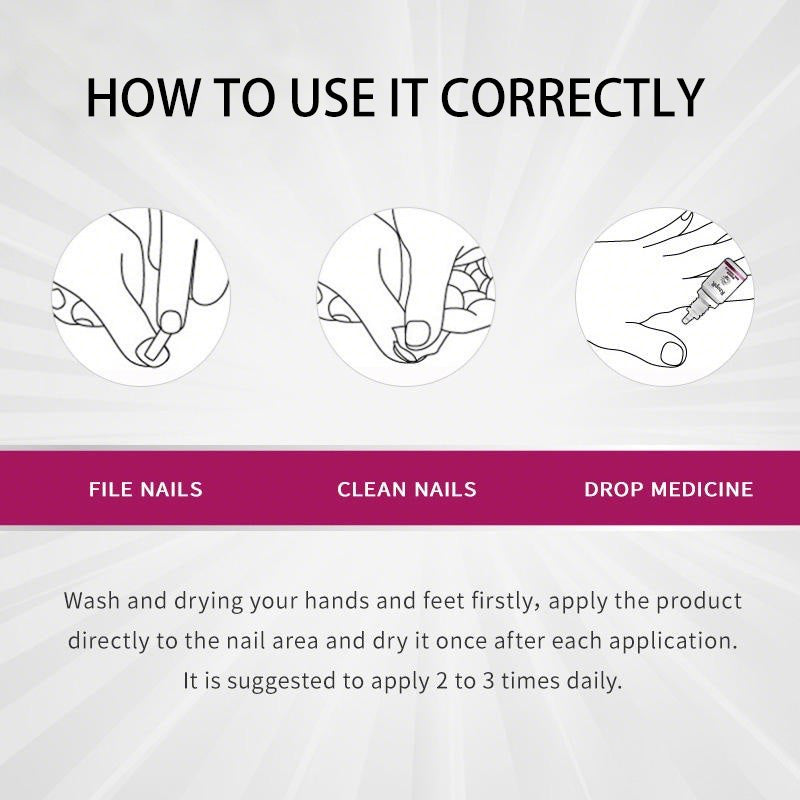 HOW TO USE IT CORRECTLY

FILE NAILS

CLEAN NAILS

DROP MEDICINE

Wash and drying your hands and feet firstly, apply the product directly to the nail area and dry it once after each application. It is suggested to apply 2 to 3 times daily.