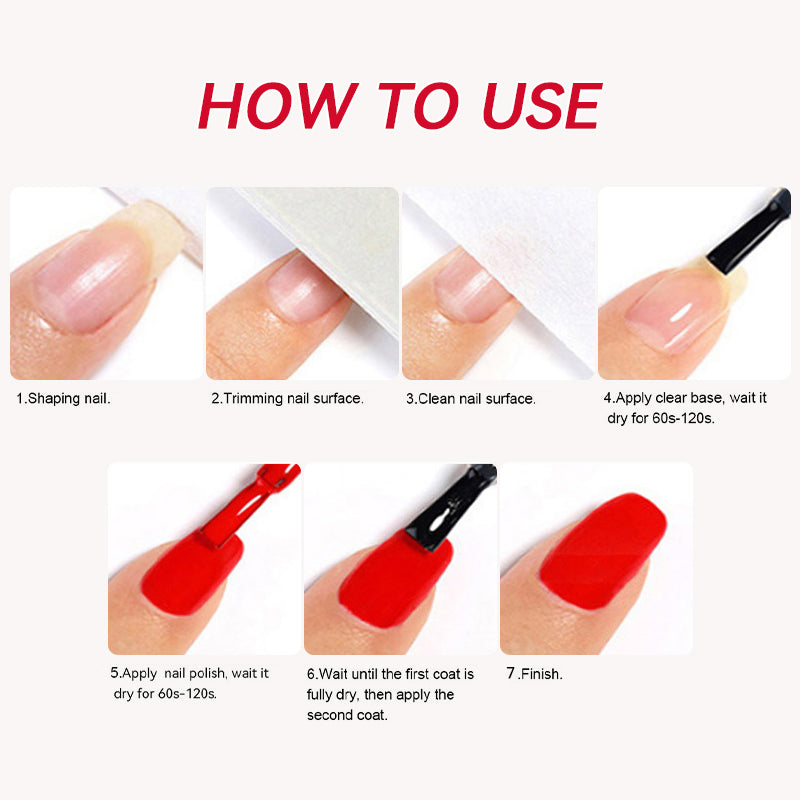 HOW TO USE

1.Shaping nail.

2.Trimming nail surface.

3.Clean nail surface.

4.Apply clear base, wait it dry for 60s-120s.

5.Apply nail polish, wait it dry for 60s-120s.

6.Wait until the first coat is fully dry, then apply the second coat.

7.Finish.