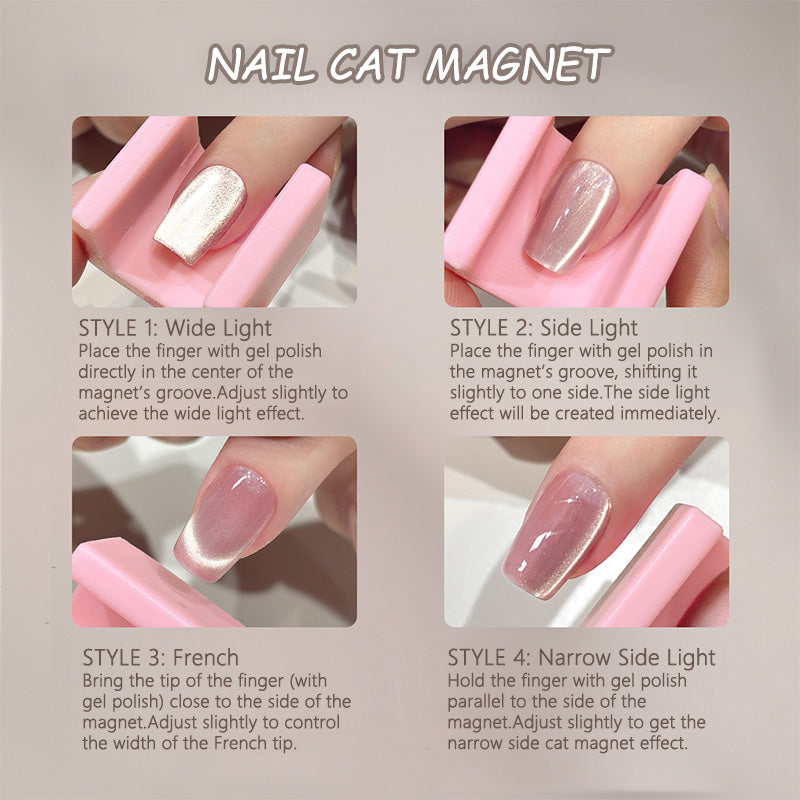 NAIL CAT MAGNET

STYLE 1: Wide Light
Place the finger with gel polish directly in the center of the magnet's groove.Adjust slightly to achieve the wide light effect.

STYLE 2: Side Light
Place the finger with gel polish in the magnet's groove, shifting it slightly to one side.The side light effect will be created immediately.

STYLE 3: French
Bring the tip of the finger (with gel polish) close to the side of the magnet.Adjust slightly to control the width of the French tip.

STYLE 4: Narrow Side Light
Hold the finger with gel polish parallel to the side of the magnet.Adjust slightly to get the narrow side cat magnet effect.