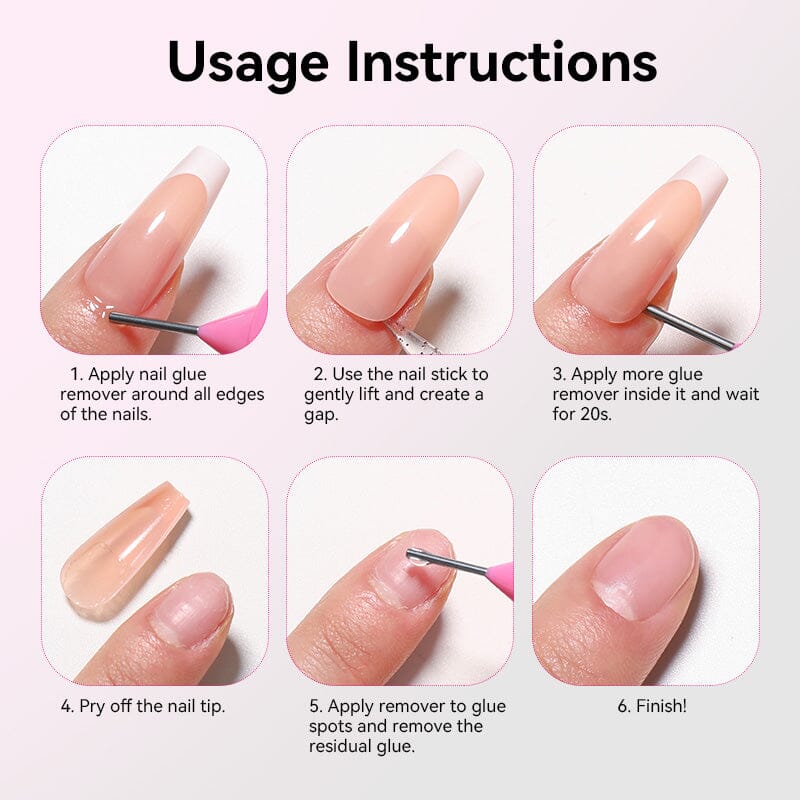 Usage Instructions

1. Apply nail glue remover around all edges of the nails.

2. Use the nail stick to gently lift and create a gap.

3. Apply more glue remover inside it and wait for 20s.

4. Pry off the nail tip.

5. Apply remover to glue spots and remove the residual glue.

6. Finish!