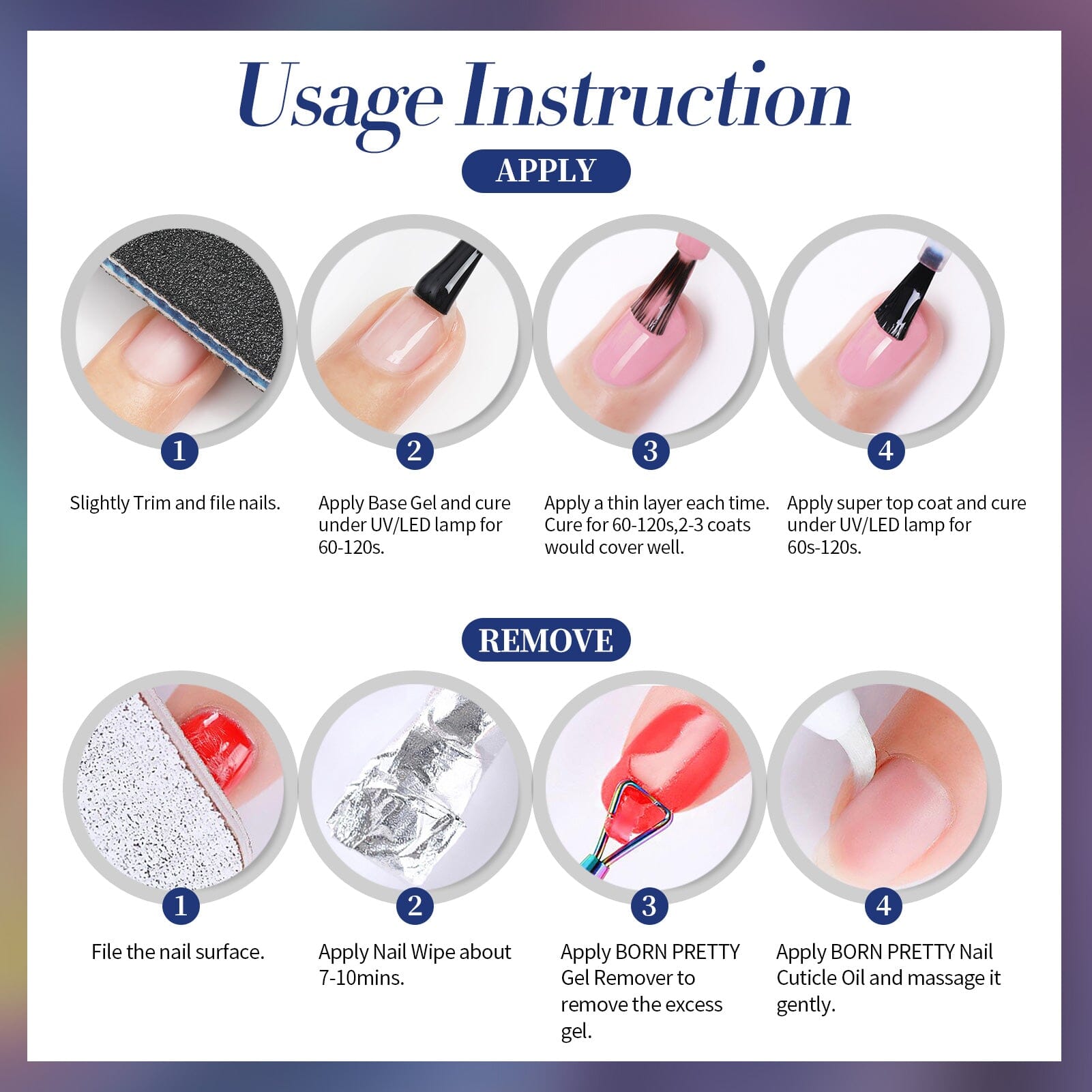 Usage Instruction

APPLY

1

Slightly Trim and file nails.

2

Apply Base Gel and cure under UV/LED lamp for 60-120s.

3

Apply a thin layer each time. Cure for 60-120s,2-3 coats would cover well.

4

Apply super top coat and cure under UV/LED lamp for 60s-120s.

REMOVE

1

File the nail surface.

2

Apply Nail Wipe about 7-10mins.

3

Apply BORN PRETTY Gel Remover to remove the excess gel.

4

Apply BORN PRETTY Nail Cuticle Oil and massage it gently.