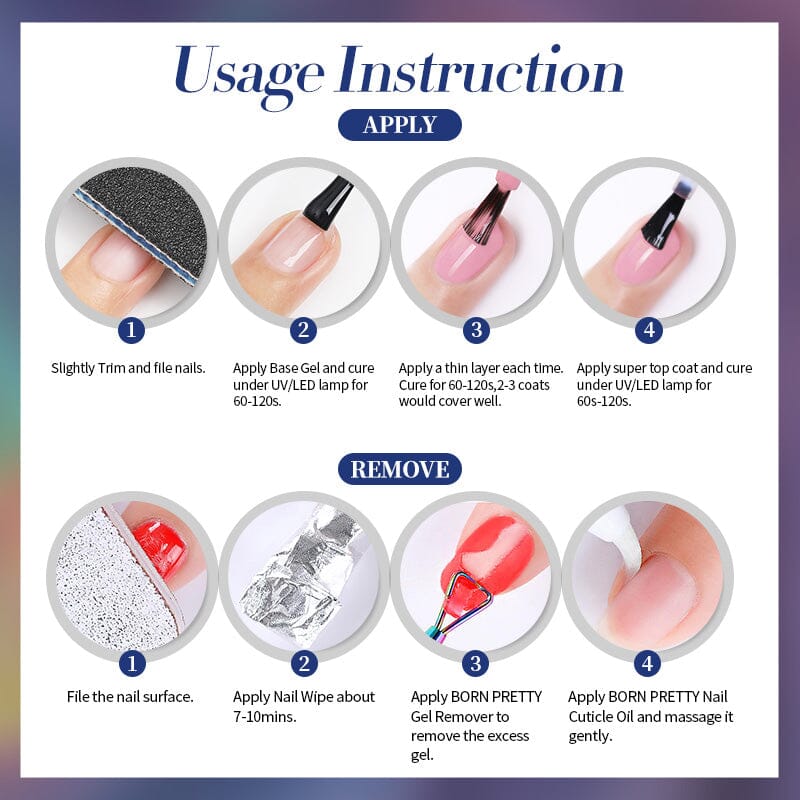 Usage Instruction

APPLY

1
Slightly Trim and file nails.

2
Apply Base Gel and cure under UV/LED lamp for 60-120s.

3
Apply a thin layer each time. Cure for 60-120s,2-3 coats would cover well.

4
Apply super top coat and cure under UV/LED lamp for 60s-120s.

REMOVE

1
File the nail surface.

2
Apply Nail Wipe about 7-10mins.

3
Apply BORN PRETTY Gel Remover to remove the excess gel.

4
Apply BORN PRETTY Nail Cuticle Oil and massage it gently.