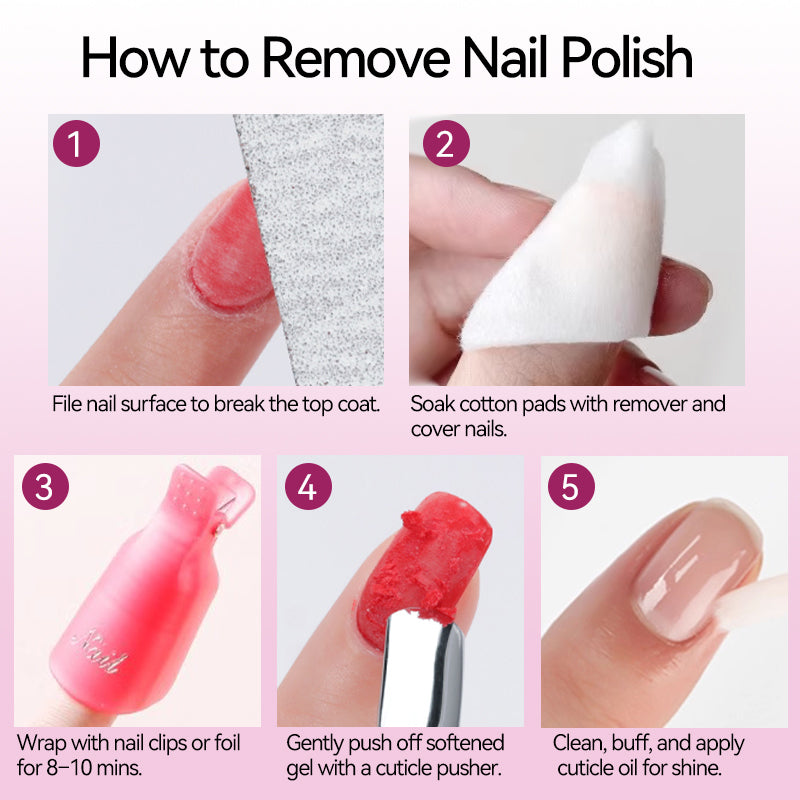 How to Remove Nail Polish

1

File nail surface to break the top coat.

2

Soak cotton pads with remover and cover nails.

3

Nail

Wrap with nail clips or foil for 8–10 mins.

4

Gently push off softened gel with a cuticle pusher.

5

Clean, buff, and apply cuticle oil for shine.