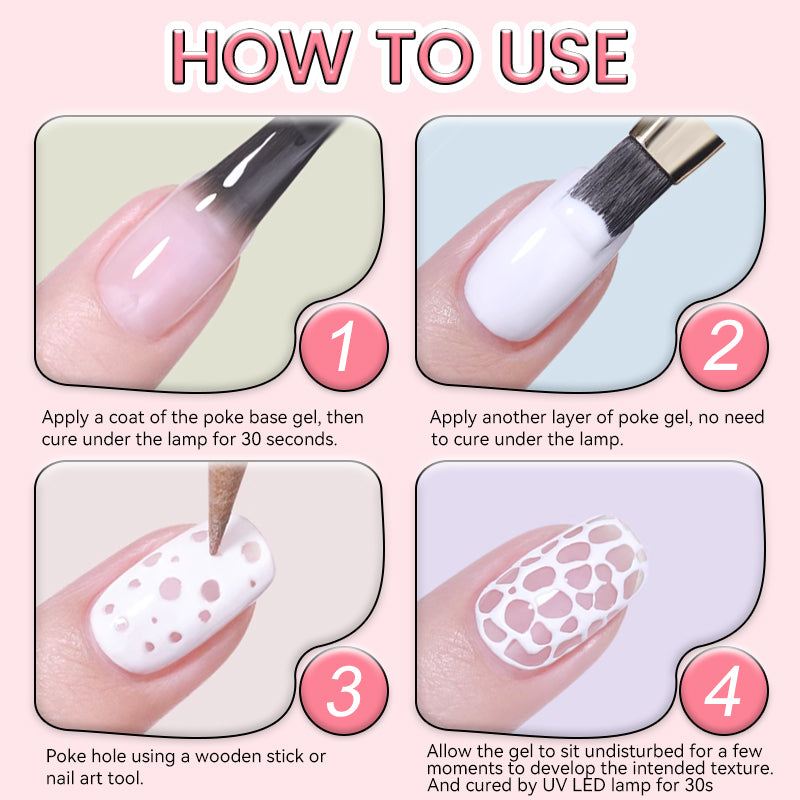 HOW TO USE

1

Apply a coat of the poke base gel, then cure under the lamp for 30 seconds.

2

Apply another layer of poke gel, no need to cure under the lamp.

3

Poke hole using a wooden stick or nail art tool.

4

Allow the gel to sit undisturbed for a few moments to develop the intended texture. And cured by UV LED lamp for 30s