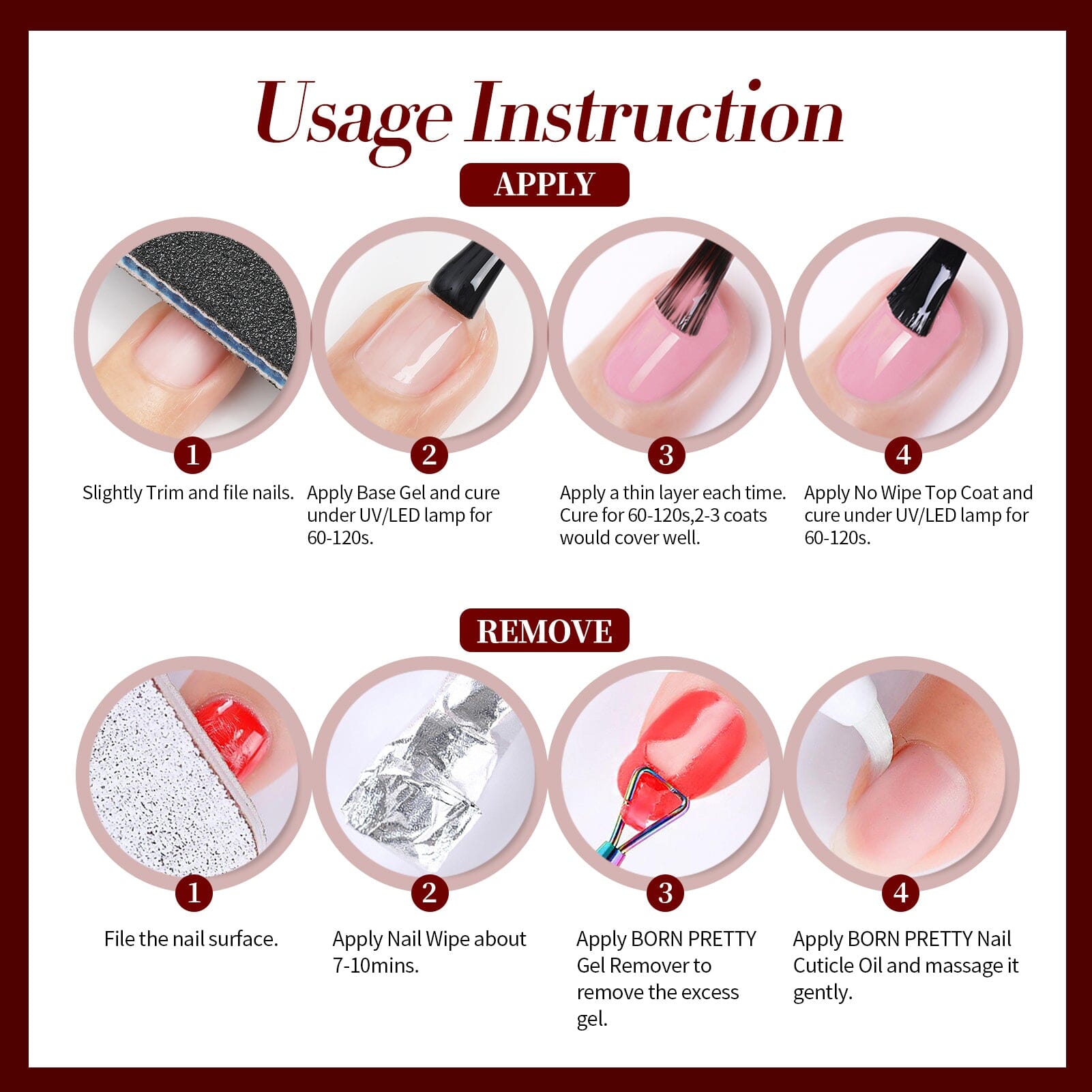 Usage Instruction

APPLY

1
Slightly Trim and file nails.

2
Apply Base Gel and cure under UV/LED lamp for 60-120s.

3
Apply a thin layer each time. Cure for 60-120s,2-3 coats would cover well.

4
Apply No Wipe Top Coat and cure under UV/LED lamp for 60-120s.

REMOVE

1
File the nail surface.

2
Apply Nail Wipe about 7-10mins.

3
Apply BORN PRETTY Gel Remover to remove the excess gel.

4
Apply BORN PRETTY Nail Cuticle Oil and massage it gently.