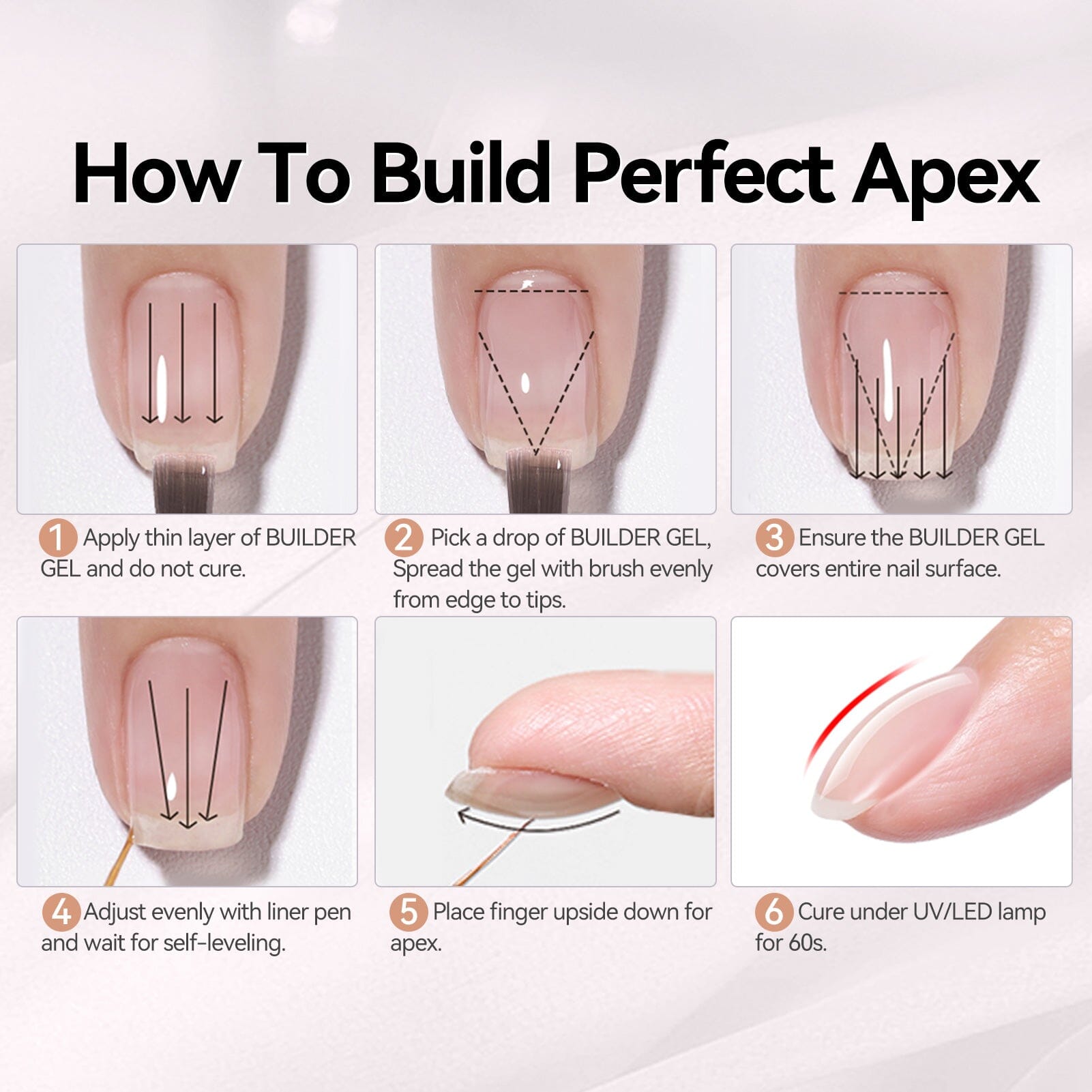 How To Build Perfect Apex

1 Apply thin layer of BUILDER GEL and do not cure.

2 Pick a drop of BUILDER GEL, Spread the gel with brush evenly from edge to tips.

3 Ensure the BUILDER GEL covers entire nail surface.

4 Adjust evenly with liner pen and wait for self-leveling.

5 Place finger upside down for apex.

6 Cure under UV/LED lamp for 60s.