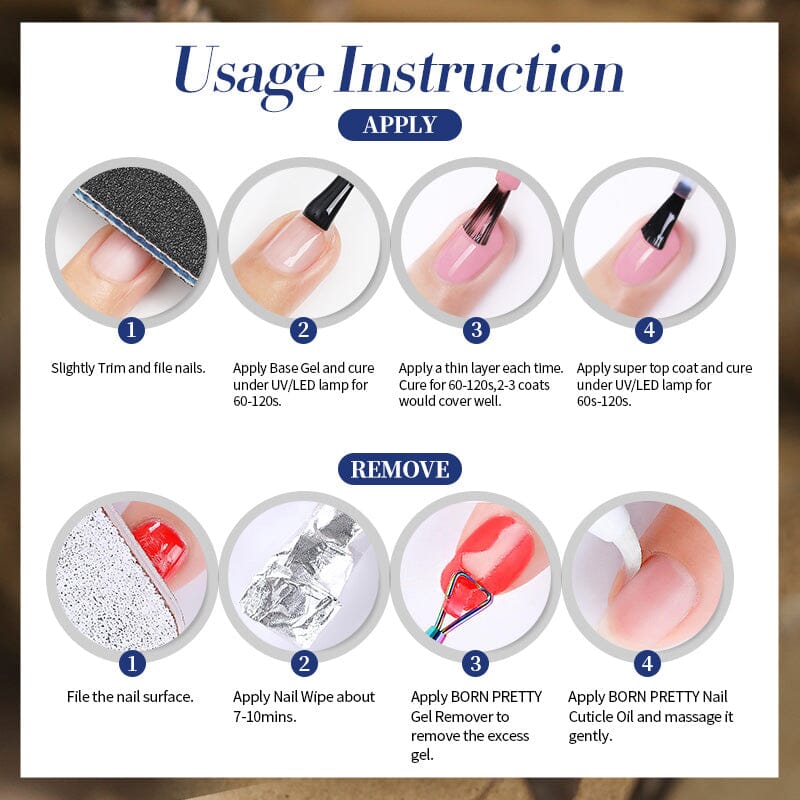 Usage Instruction

APPLY

1
Slightly Trim and file nails.

2
Apply Base Gel and cure under UV/LED lamp for 60-120s.

3
Apply a thin layer each time. Cure for 60-120s,2-3 coats would cover well.

4
Apply super top coat and cure under UV/LED lamp for 60s-120s.

REMOVE

1
File the nail surface.

2
Apply Nail Wipe about 7-10mins.

3
Apply BORN PRETTY Gel Remover to remove the excess gel.

4
Apply BORN PRETTY Nail Cuticle Oil and massage it gently.