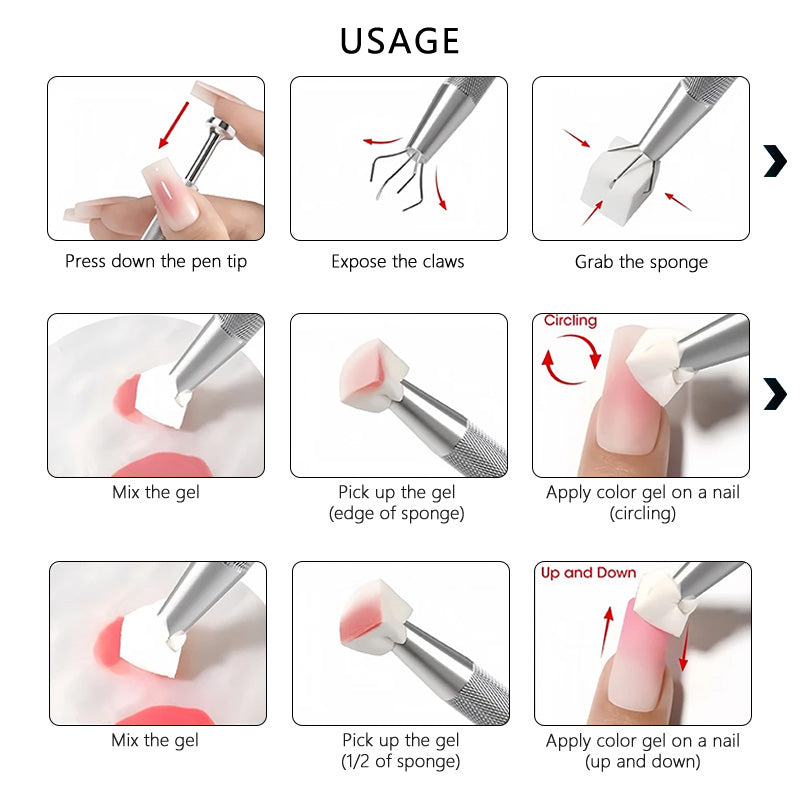 USAGE

Press down the pen tip

Expose the claws

Grab the sponge

Mix the gel

Pick up the gel
(edge of sponge)

Circling

Apply color gel on a nail
(circling)

Mix the gel

Pick up the gel
(1/2 of sponge)

Up and Down

Apply color gel on a nail
(up and down)