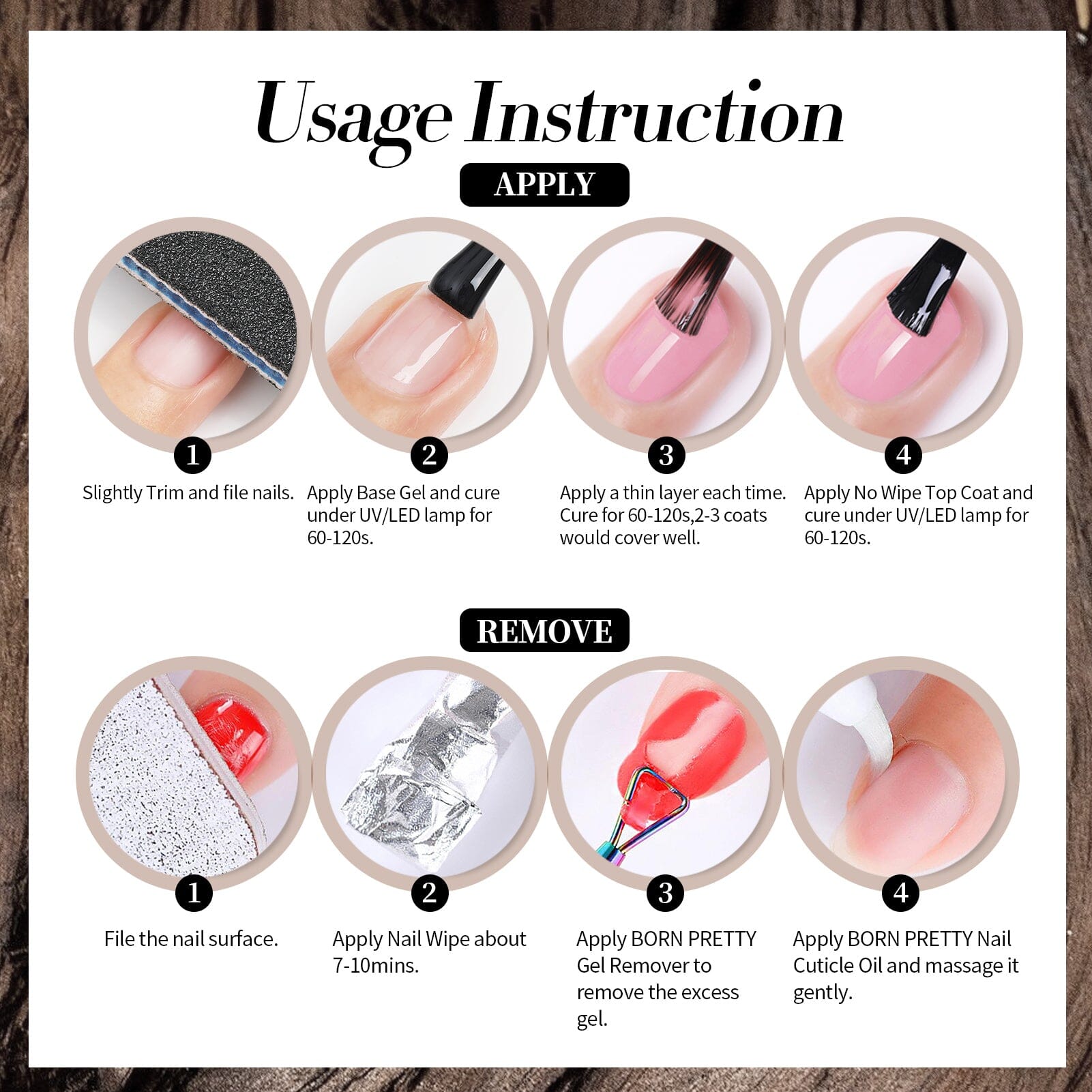 Usage Instruction

APPLY

1
Slightly Trim and file nails.

2
Apply Base Gel and cure under UV/LED lamp for 60-120s.

3
Apply a thin layer each time. Cure for 60-120s,2-3 coats would cover well.

4
Apply No Wipe Top Coat and cure under UV/LED lamp for 60-120s.

REMOVE

1
File the nail surface.

2
Apply Nail Wipe about 7-10mins.

3
Apply BORN PRETTY Gel Remover to remove the excess gel.

4
Apply BORN PRETTY Nail Cuticle Oil and massage it gently.