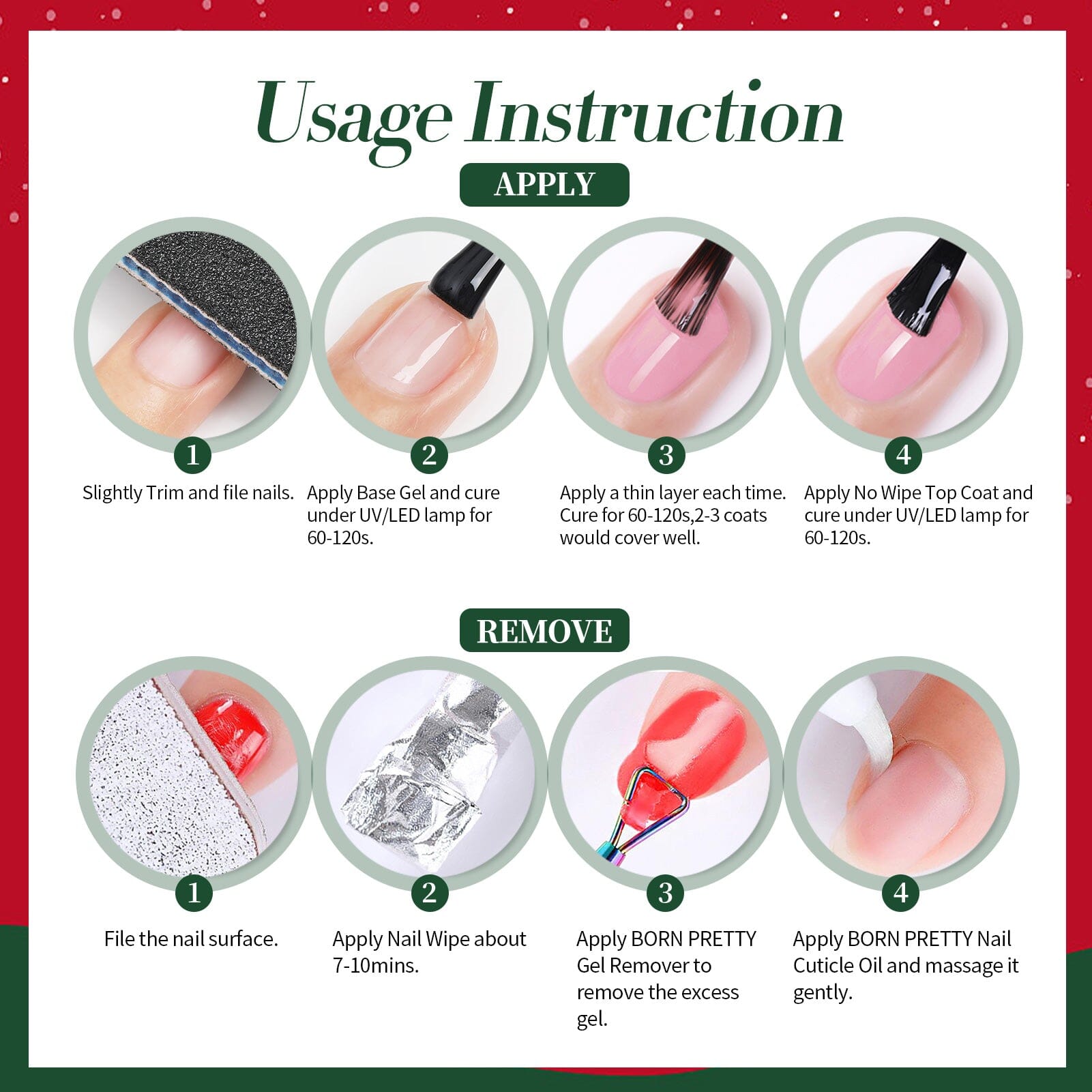 Usage Instruction

APPLY

1
Slightly Trim and file nails.

2
Apply Base Gel and cure under UV/LED lamp for 60-120s.

3
Apply a thin layer each time. Cure for 60-120s,2-3 coats would cover well.

4
Apply No Wipe Top Coat and cure under UV/LED lamp for 60-120s.

REMOVE

1
File the nail surface.

2
Apply Nail Wipe about 7-10mins.

3
Apply BORN PRETTY Gel Remover to remove the excess gel.

4
Apply BORN PRETTY Nail Cuticle Oil and massage it gently.