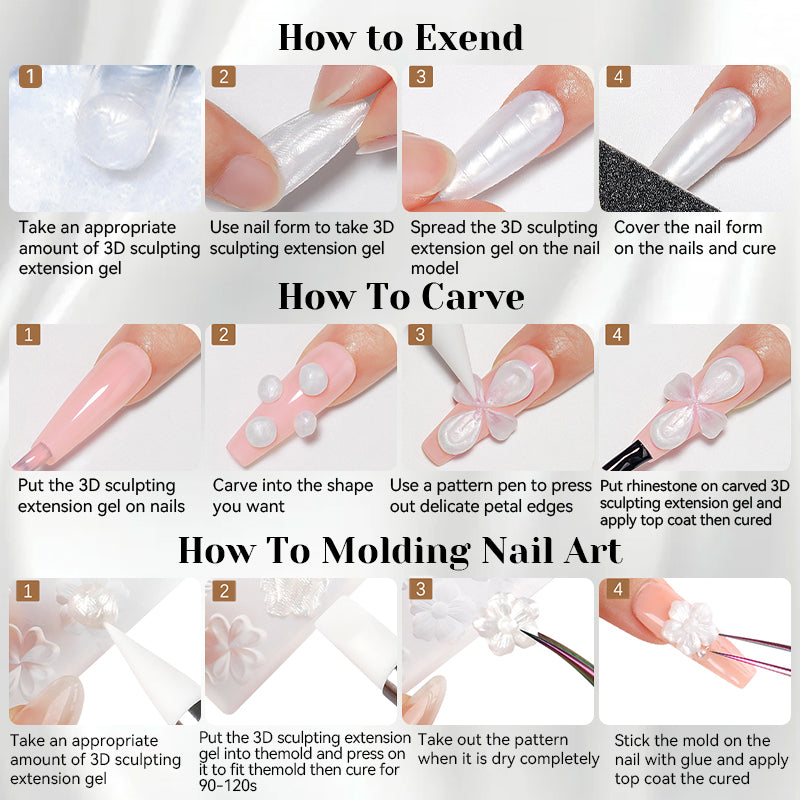 How to Exend

1
Take an appropriate amount of 3D sculpting extension gel

2
Use nail form to take 3D sculpting extension gel

3
Spread the 3D sculpting extension gel on the nail model

4
Cover the nail form on the nails and cure

How To Carve

1
Put the 3D sculpting extension gel on nails

2
Carve into the shape you want

3
Use a pattern pen to press out delicate petal edges

4
Put rhinestone on carved 3D sculpting extension gel and apply top coat then cured

How To Molding Nail Art

1
Take an appropriate amount of 3D sculpting extension gel

2
Put the 3D sculpting extension gel into themold and press on it to fit themold then cure for 90-120s

3
Take out the pattern when it is dry completely

4
Stick the mold on the nail with glue and apply top coat the cured