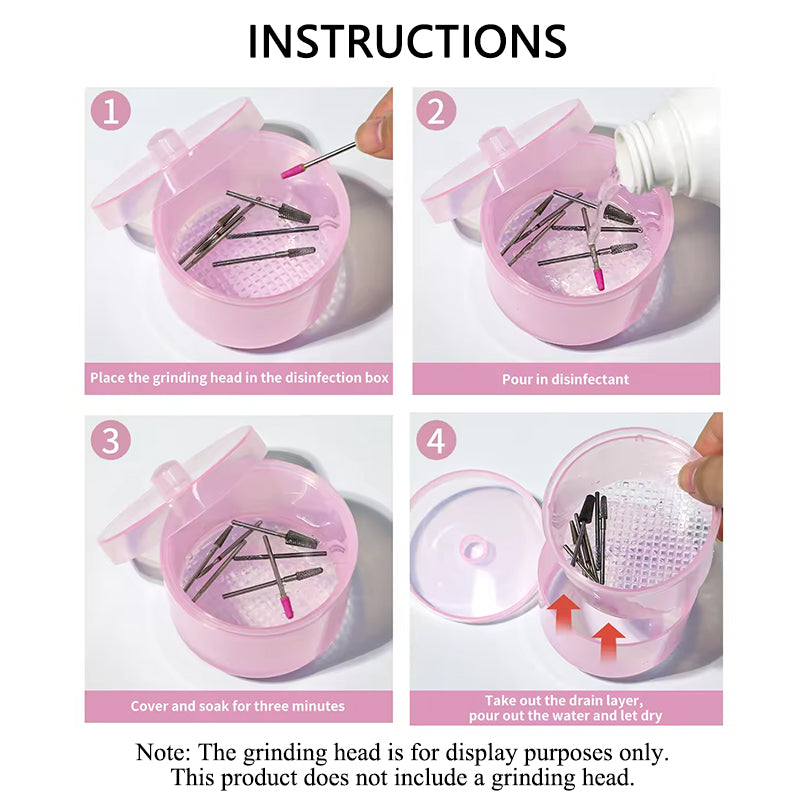 INSTRUCTIONS

1
Place the grinding head in the disinfection box

2
Pour in disinfectant

3
Cover and soak for three minutes

4
Take out the drain layer, pour out the water and let dry

Note: The grinding head is for display purposes only. This product does not include a grinding head.