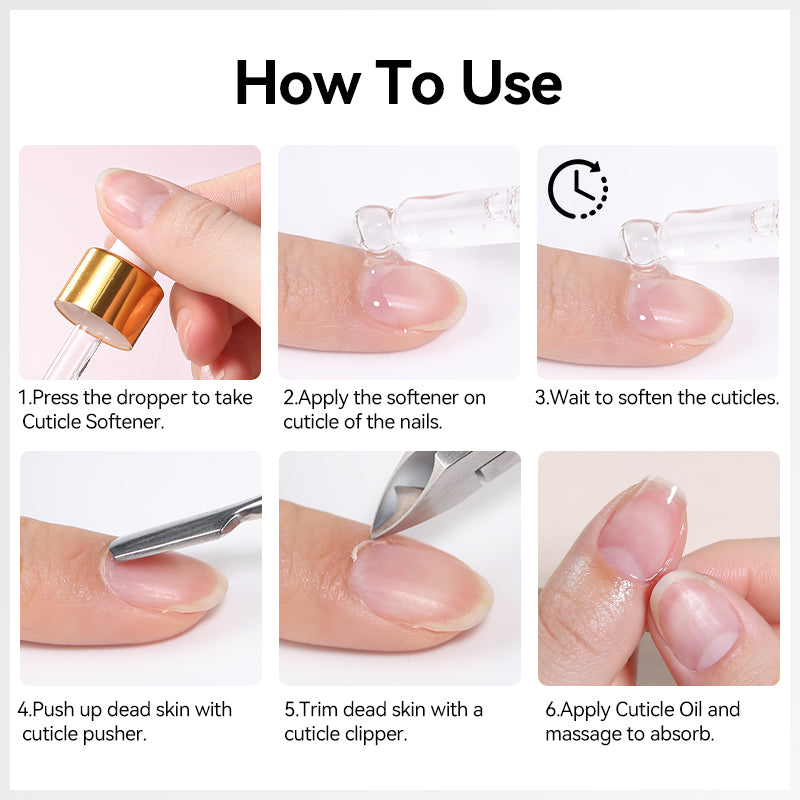 How To Use

1.Press the dropper to take Cuticle Softener.

2.Apply the softener on cuticle of the nails.

3.Wait to soften the cuticles.

4.Push up dead skin with cuticle pusher.

5.Trim dead skin with a cuticle clipper.

6.Apply Cuticle Oil and massage to absorb.