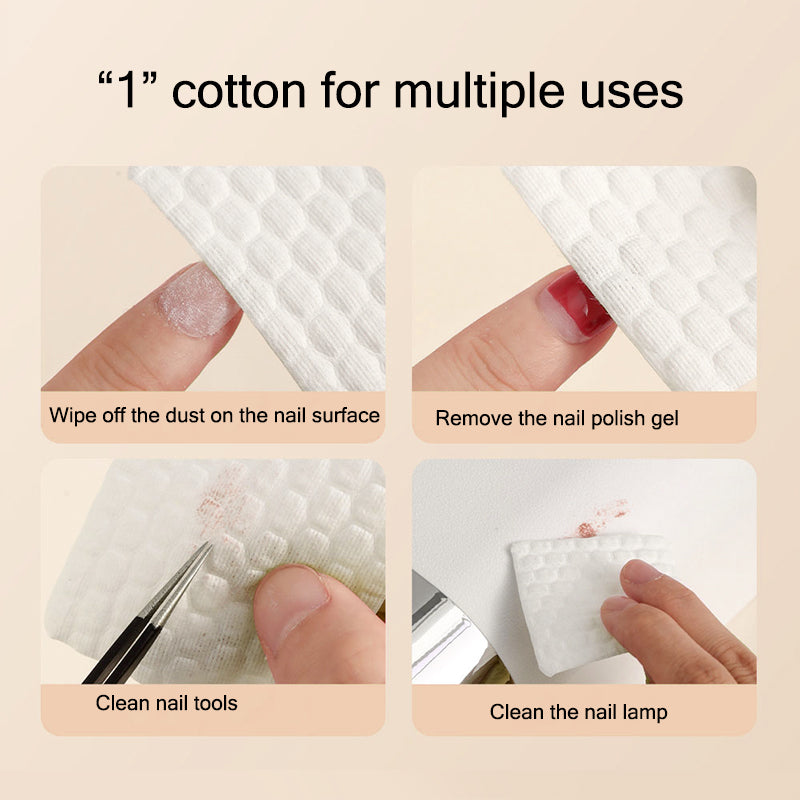 “1” cotton for multiple uses

Wipe off the dust on the nail surface

Remove the nail polish gel

Clean nail tools

Clean the nail lamp