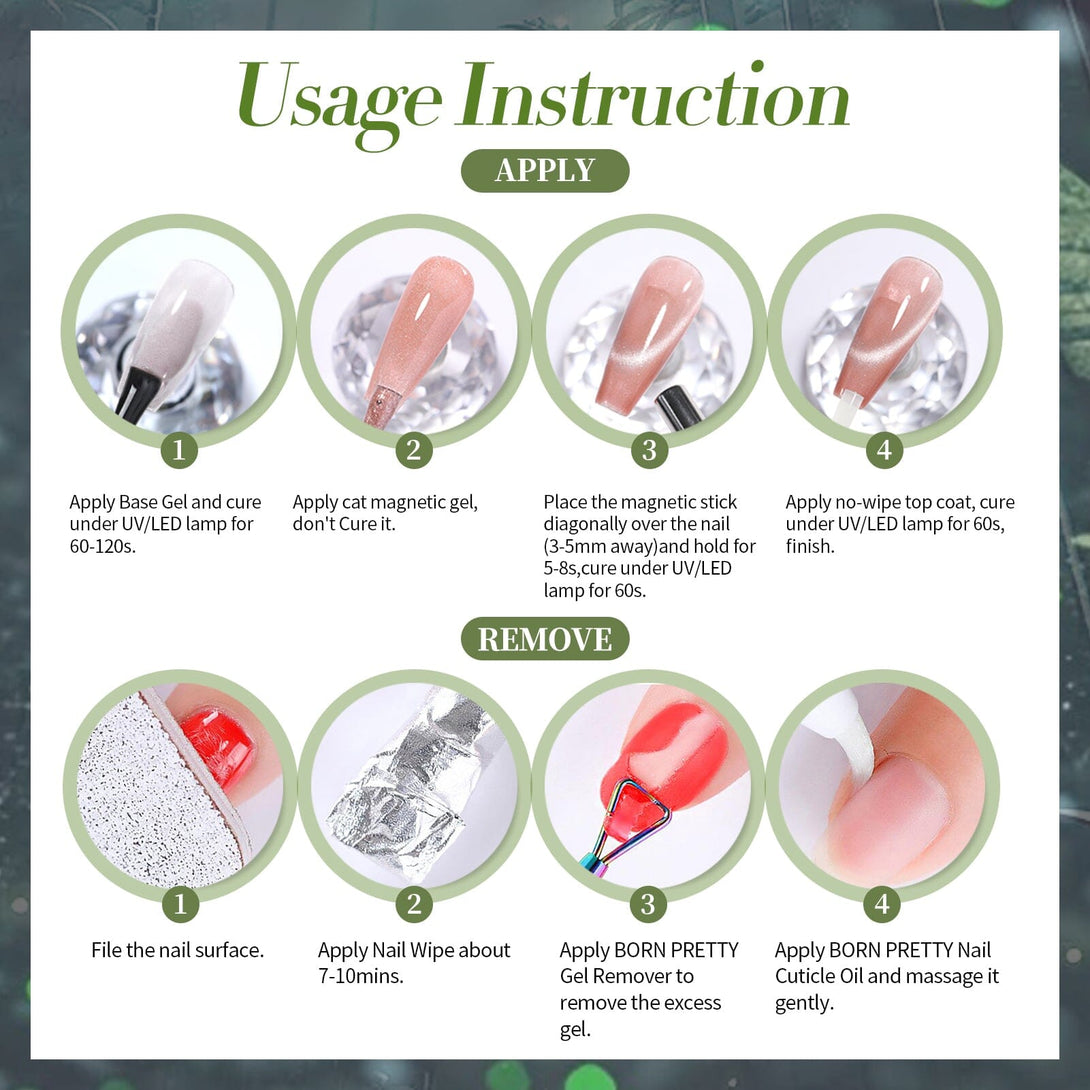 Usage Instruction

APPLY

1

Apply Base Gel and cure under UV/LED lamp for 60-120s.

2

Apply cat magnetic gel, don't Cure it.

3

Place the magnetic stick diagonally over the nail (3-5mm away)and hold for 5-8s,cure under UV/LED lamp for 60s.

4

Apply no-wipe top coat, cure under UV/LED lamp for 60s, finish.

REMOVE

1

File the nail surface.

2

Apply Nail Wipe about 7-10mins.

3

Apply BORN PRETTY Gel Remover to remove the excess gel.

4

Apply BORN PRETTY Nail Cuticle Oil and massage it gently.