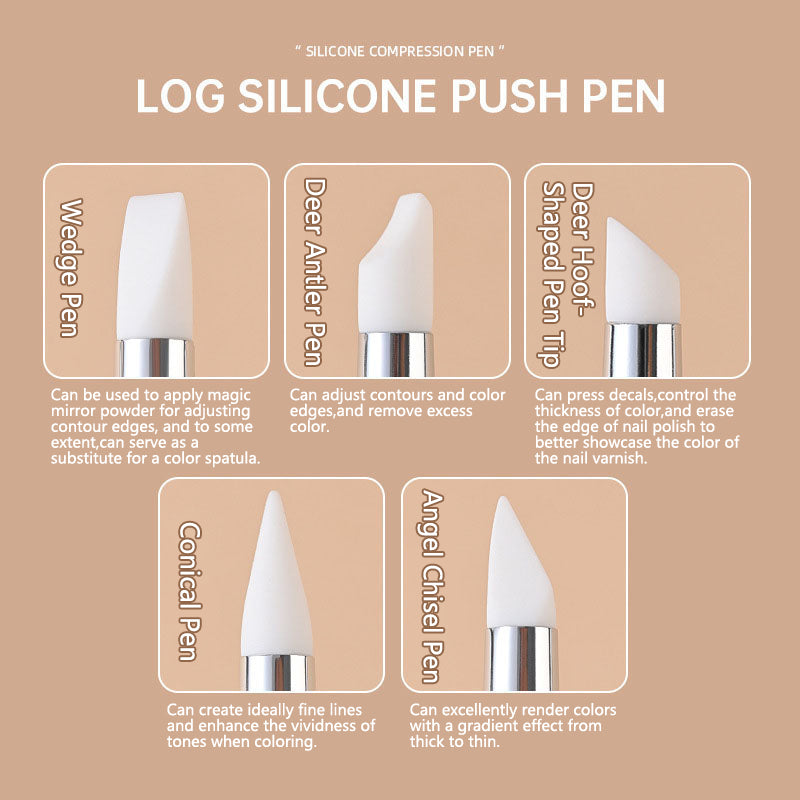 " SILICONE COMPRESSION PEN "

LOG SILICONE PUSH PEN

Wedge Pen

Can be used to apply magic mirror powder for adjusting contour edges, and to some extent,can serve as a substitute for a color spatula.

Deer Antler Pen

Can adjust contours and color edges,and remove excess color.

Deer Hoof-Shaped Pen Tip

Can press decals,control the thickness of color,and erase the edge of nail polish to better showcase the color of the nail varnish.

Conical Pen

Can create ideally fine lines and enhance the vividness of tones when coloring.

Angel Chisel Pen

Can excellently render colors with a gradient effect from thick to thin.