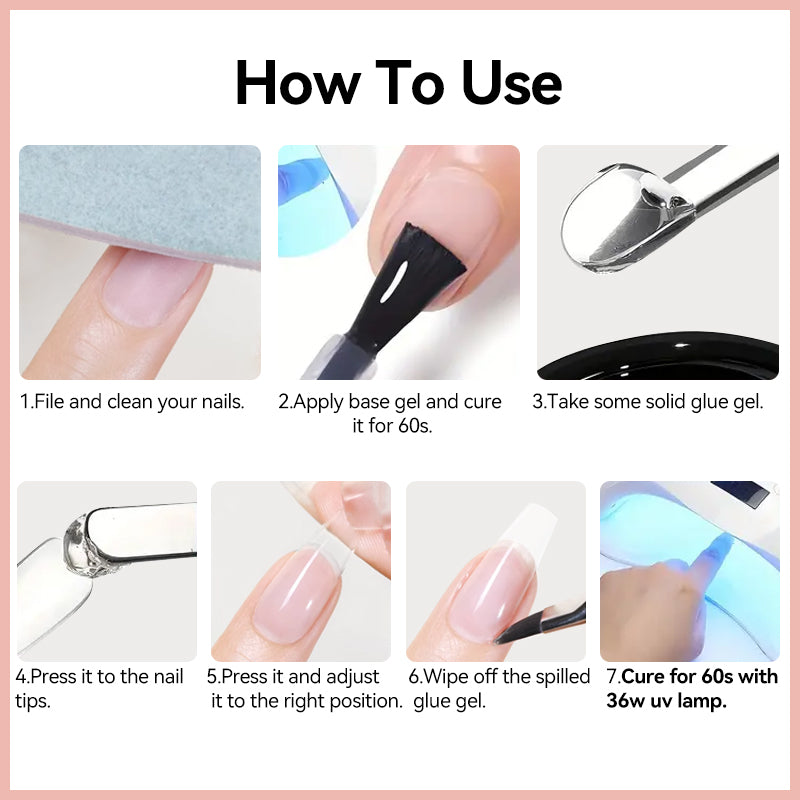 How To Use

1.File and clean your nails.

2.Apply base gel and cure it for 60s.

3.Take some solid glue gel.

4.Press it to the nail tips.

5.Press it and adjust it to the right position.

6.Wipe off the spilled glue gel.

7.Cure for 60s with 36w uv lamp.