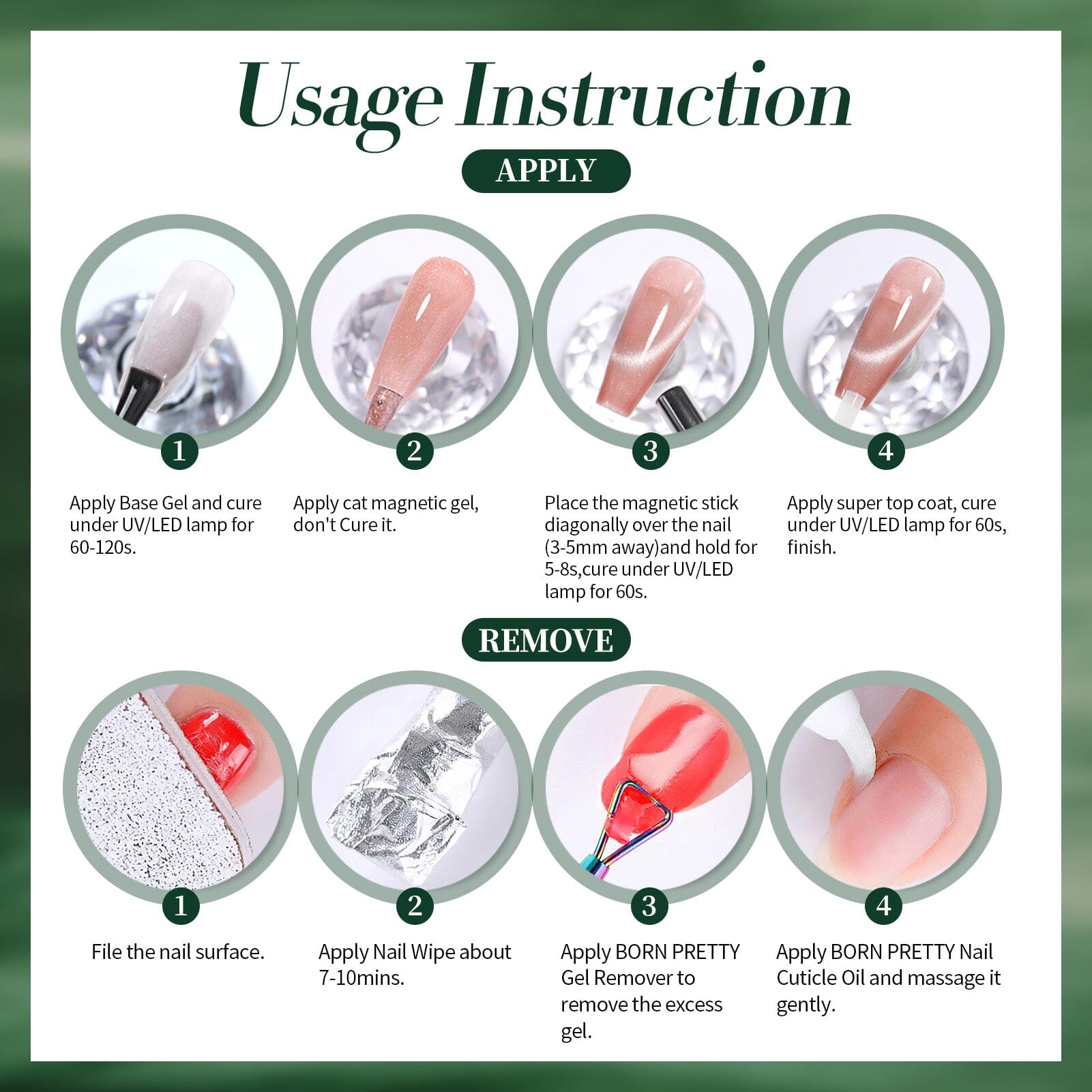 Usage Instruction

APPLY

1
Apply Base Gel and cure under UV/LED lamp for 60-120s.

2
Apply cat magnetic gel, don't Cure it.

3
Place the magnetic stick diagonally over the nail (3-5mm away)and hold for 5-8s,cure under UV/LED lamp for 60s.

4
Apply super top coat, cure under UV/LED lamp for 60s, finish.

REMOVE

1
File the nail surface.

2
Apply Nail Wipe about 7-10mins.

3
Apply BORN PRETTY Gel Remover to remove the excess gel.

4
Apply BORN PRETTY Nail Cuticle Oil and massage it gently.