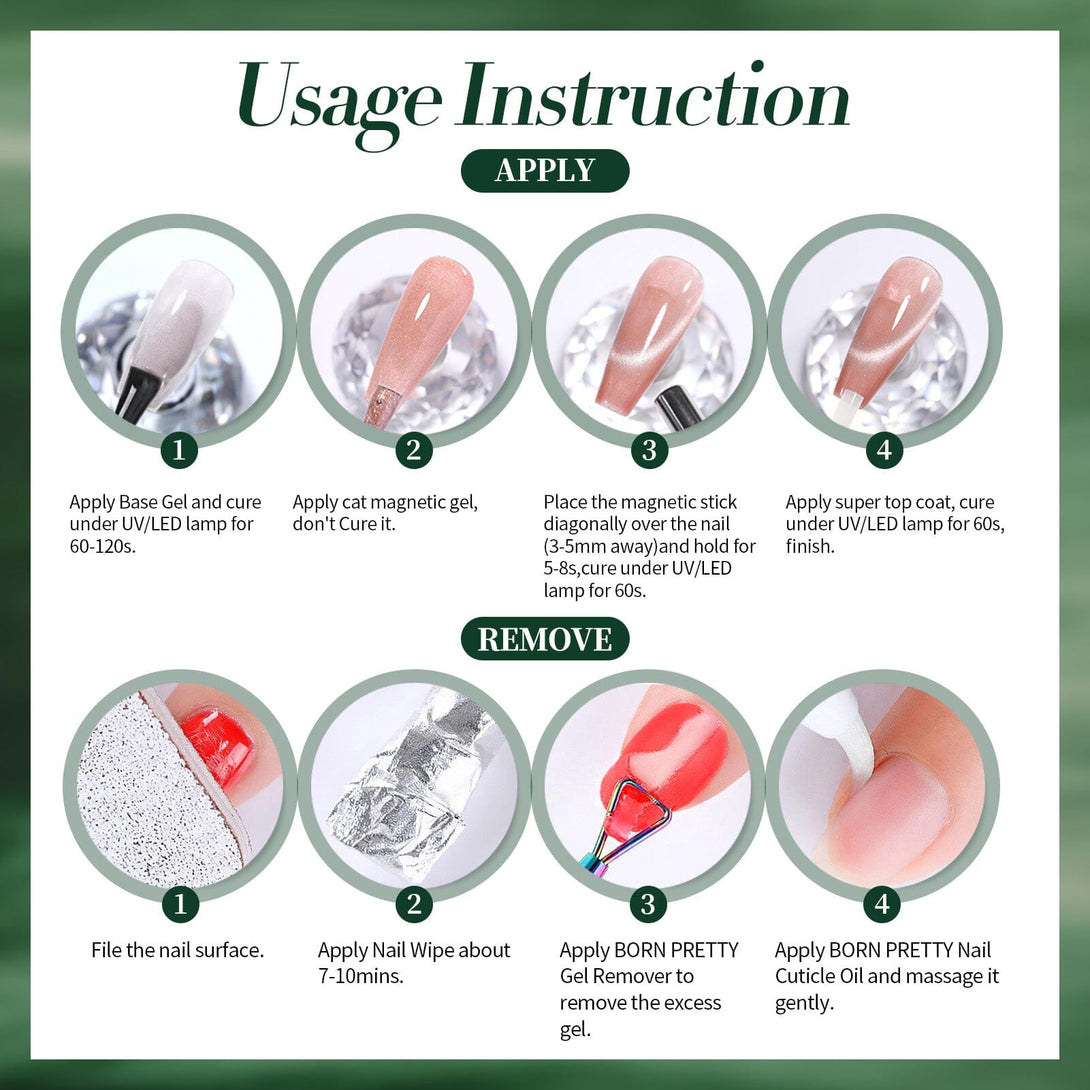 Usage Instruction

APPLY

1
Apply Base Gel and cure under UV/LED lamp for 60-120s.

2
Apply cat magnetic gel, don't Cure it.

3
Place the magnetic stick diagonally over the nail (3-5mm away)and hold for 5-8s,cure under UV/LED lamp for 60s.

4
Apply super top coat, cure under UV/LED lamp for 60s, finish.

REMOVE

1
File the nail surface.

2
Apply Nail Wipe about 7-10mins.

3
Apply BORN PRETTY Gel Remover to remove the excess gel.

4
Apply BORN PRETTY Nail Cuticle Oil and massage it gently.