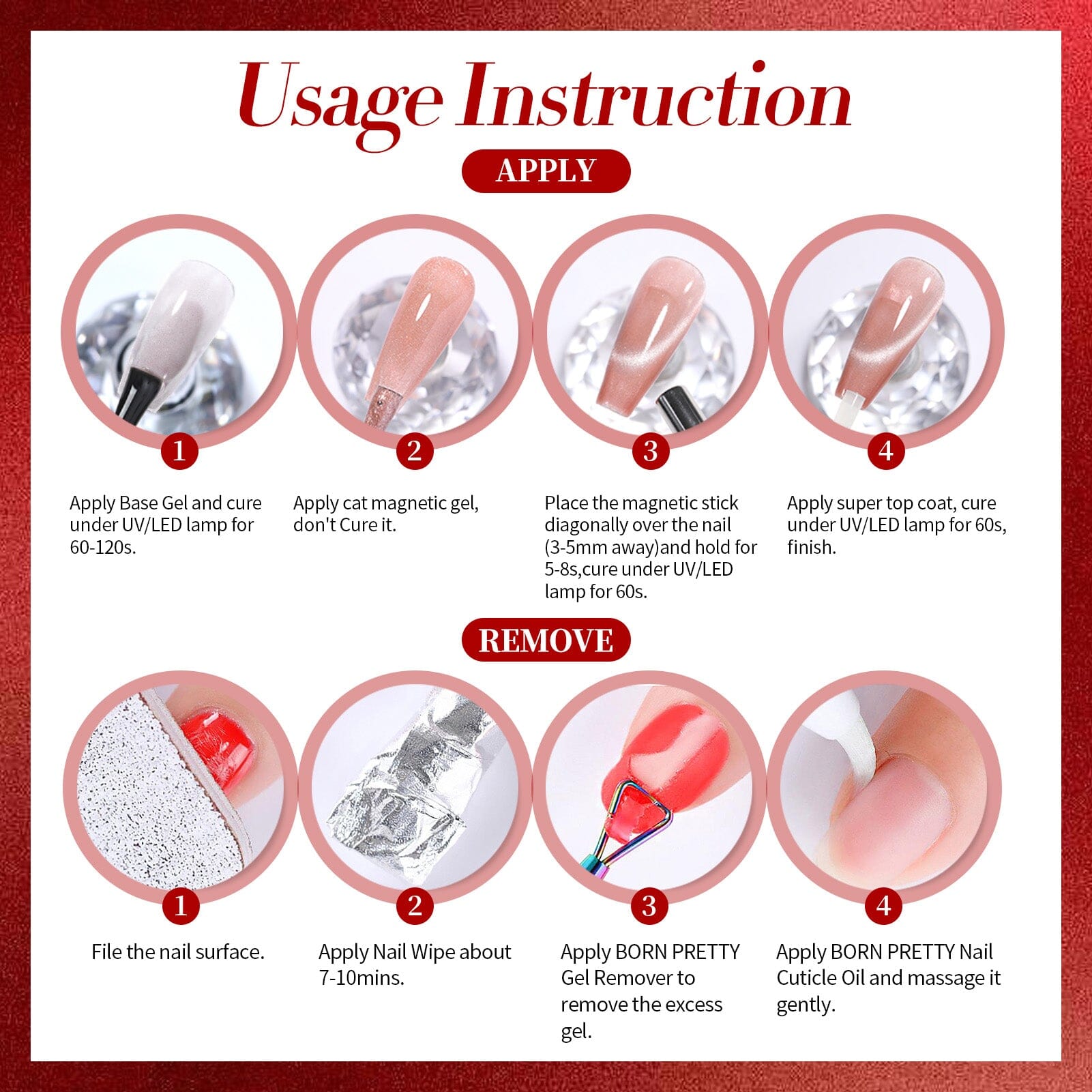 Usage Instruction

APPLY

1

Apply Base Gel and cure under UV/LED lamp for 60-120s.

2

Apply cat magnetic gel, don't Cure it.

3

Place the magnetic stick diagonally over the nail (3-5mm away)and hold for 5-8s,cure under UV/LED lamp for 60s.

4

Apply super top coat, cure under UV/LED lamp for 60s, finish.

REMOVE

1

File the nail surface.

2

Apply Nail Wipe about 7-10mins.

3

Apply BORN PRETTY Gel Remover to remove the excess gel.

4

Apply BORN PRETTY Nail Cuticle Oil and massage it gently.