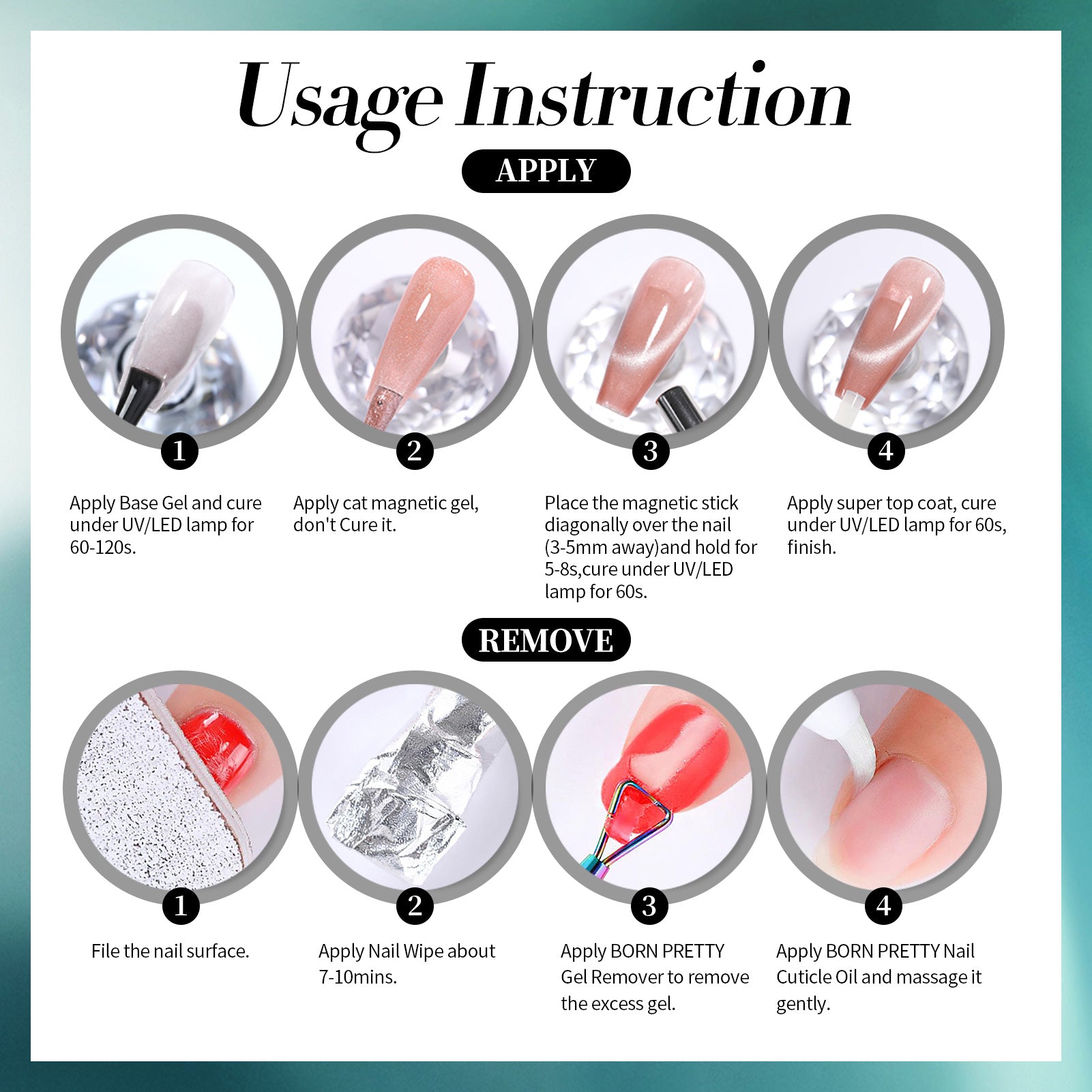 Usage Instruction

APPLY

1

Apply Base Gel and cure under UV/LED lamp for 60-120s.

2

Apply cat magnetic gel, don't Cure it.

3

Place the magnetic stick diagonally over the nail (3-5mm away)and hold for 5-8s,cure under UV/LED lamp for 60s.

4

Apply super top coat, cure under UV/LED lamp for 60s, finish.

REMOVE

1

File the nail surface.

2

Apply Nail Wipe about 7-10mins.

3

Apply BORN PRETTY Gel Remover to remove the excess gel.

4

Apply BORN PRETTY Nail Cuticle Oil and massage it gently.