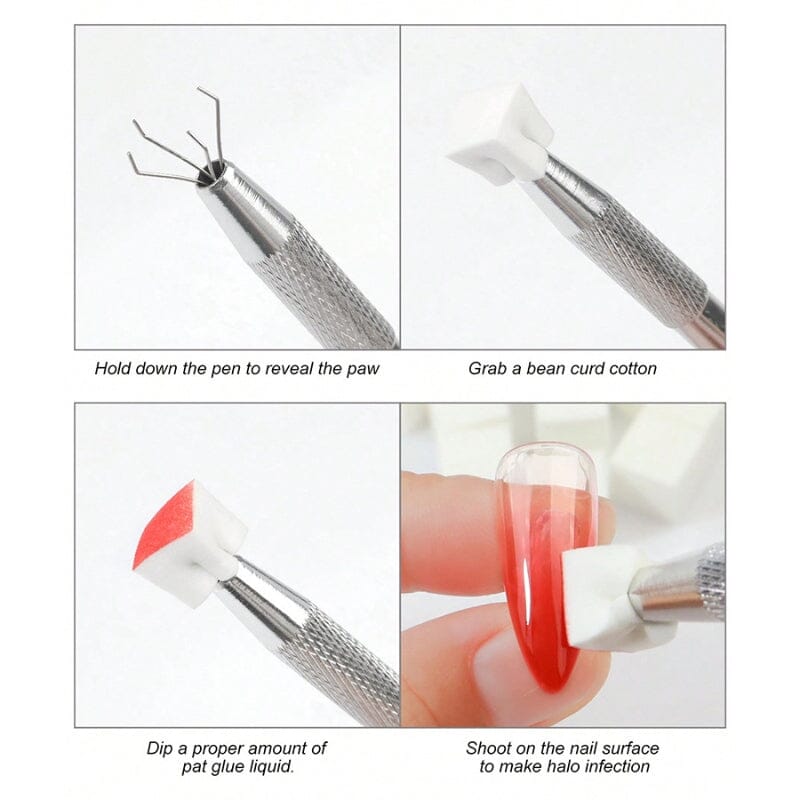 Hold down the pen to reveal the paw

Grab a bean curd cotton

Dip a proper amount of pat glue liquid.

Shoot on the nail surface to make halo infection