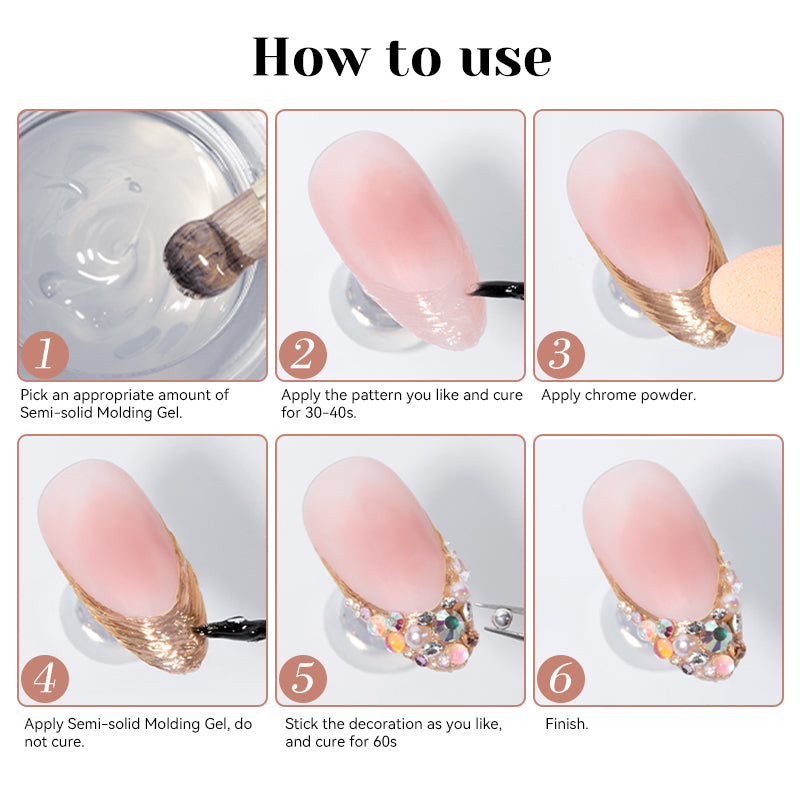 How to use

1
Pick an appropriate amount of Semi-solid Molding Gel.

2
Apply the pattern you like and cure for 30-40s.

3
Apply chrome powder.

4
Apply Semi-solid Molding Gel, do not cure.

5
Stick the decoration as you like, and cure for 60s

6
Finish.