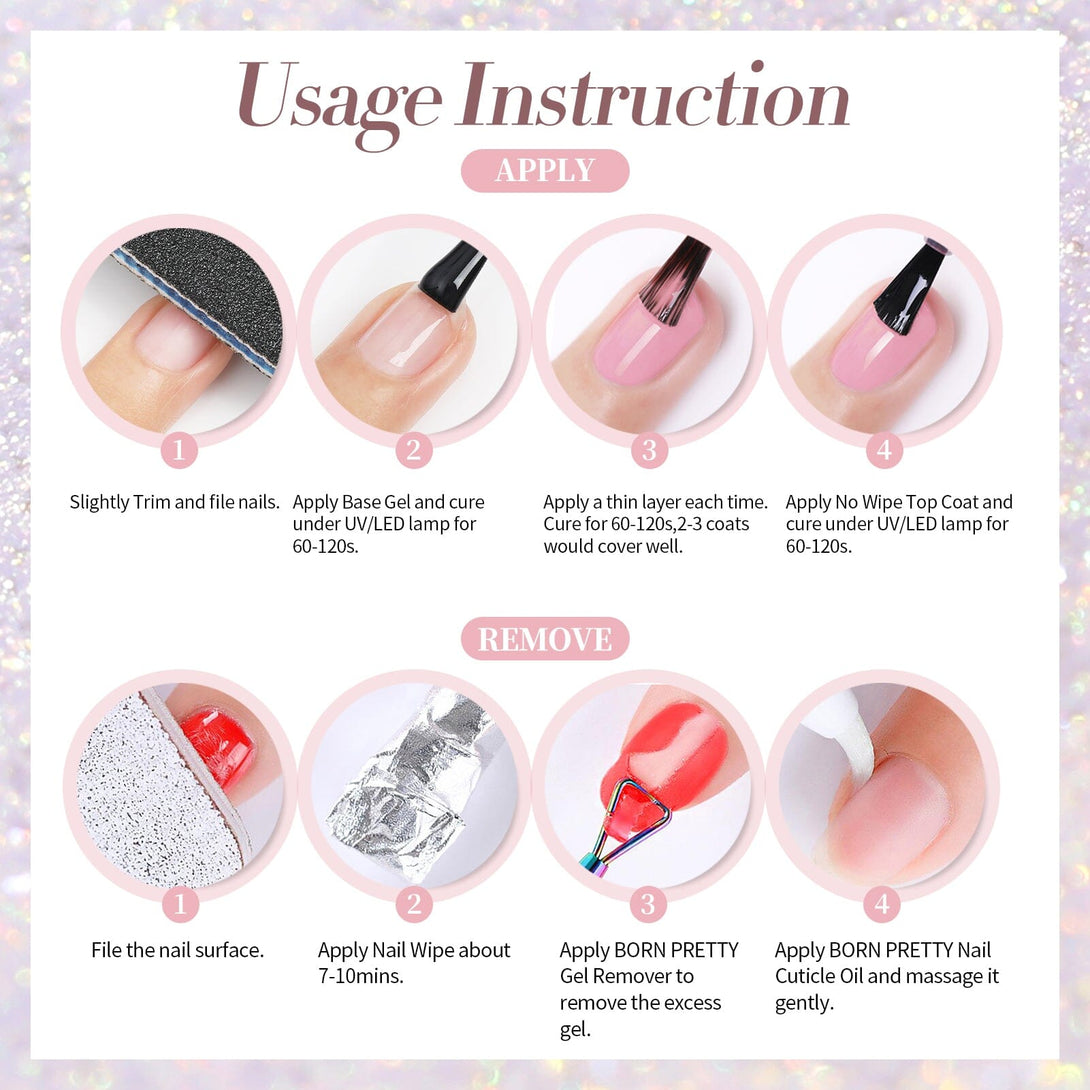 Usage Instruction

APPLY

1

Slightly Trim and file nails.

2

Apply Base Gel and cure under UV/LED lamp for 60-120s.

3

Apply a thin layer each time. Cure for 60-120s,2-3 coats would cover well.

4

Apply No Wipe Top Coat and cure under UV/LED lamp for 60-120s.

REMOVE

1

File the nail surface.

2

Apply Nail Wipe about 7-10mins.

3

Apply BORN PRETTY Gel Remover to remove the excess gel.

4

Apply BORN PRETTY Nail Cuticle Oil and massage it gently.