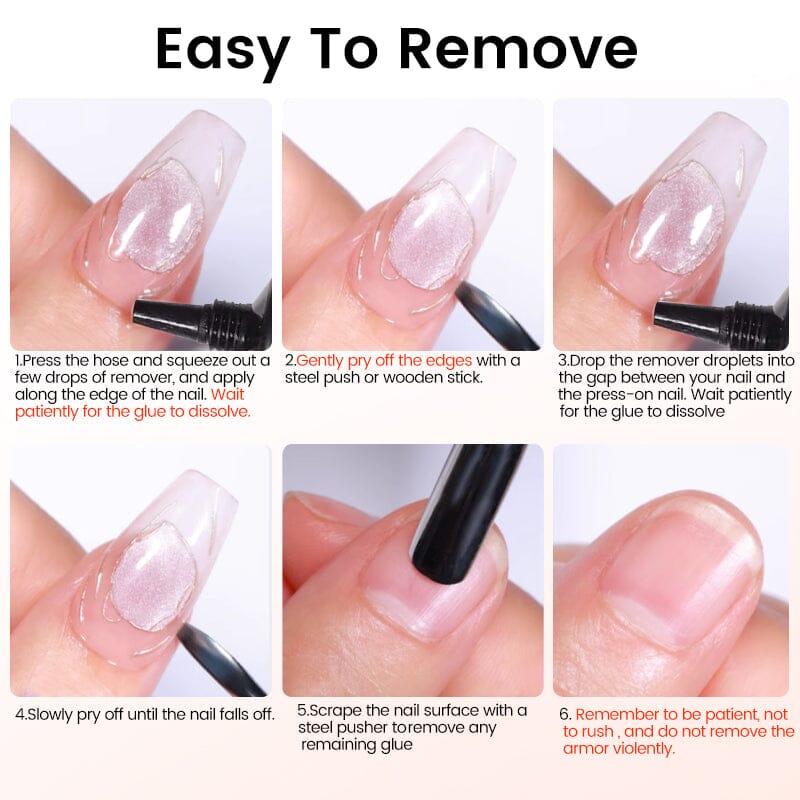 Easy To Remove

1.Press the hose and squeeze out a few drops of remover, and apply along the edge of the nail. Wait patiently for the glue to dissolve.

2.Gently pry off the edges with a steel push or wooden stick.

3.Drop the remover droplets into the gap between your nail and the press-on nail. Wait patiently for the glue to dissolve

4.Slowly pry off until the nail falls off.

5.Scrape the nail surface with a steel pusher toremove any remaining glue

6. Remember to be patient, not to rush , and do not remove the armor violently.