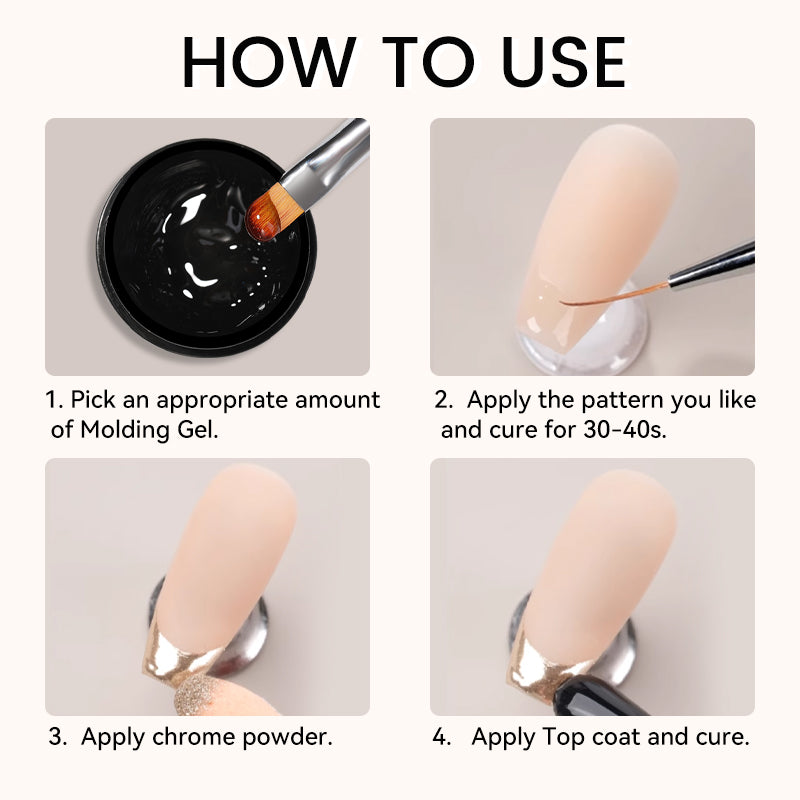 HOW TO USE

1. Pick an appropriate amount of Molding Gel.

2. Apply the pattern you like and cure for 30-40s.

3. Apply chrome powder.

4. Apply Top coat and cure.