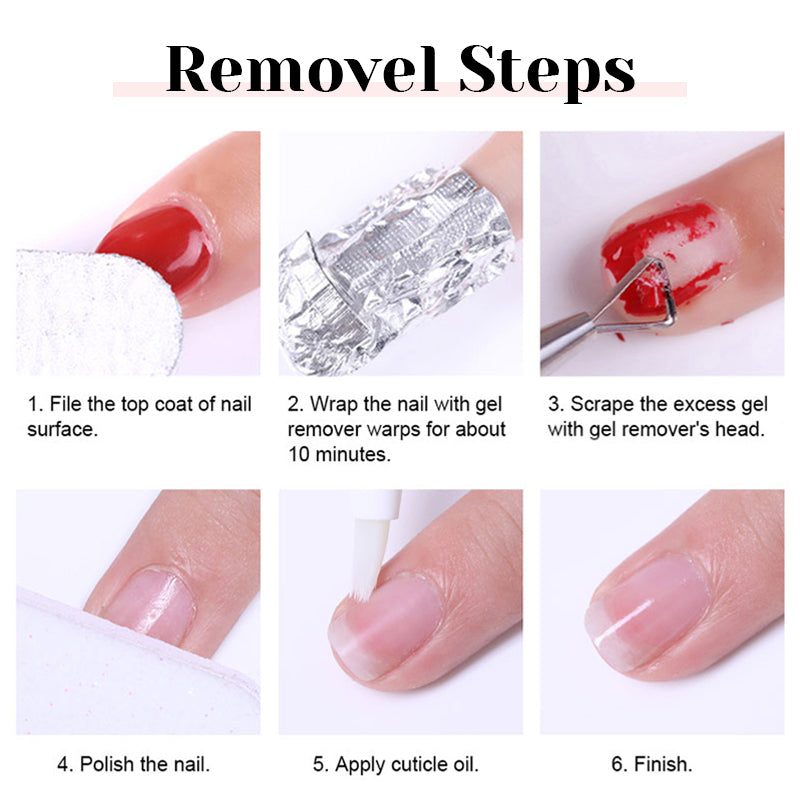 Removel Steps

1. File the top coat of nail surface.

2. Wrap the nail with gel remover warps for about 10 minutes.

3. Scrape the excess gel with gel remover's head.

4. Polish the nail.

5. Apply cuticle oil.

6. Finish.