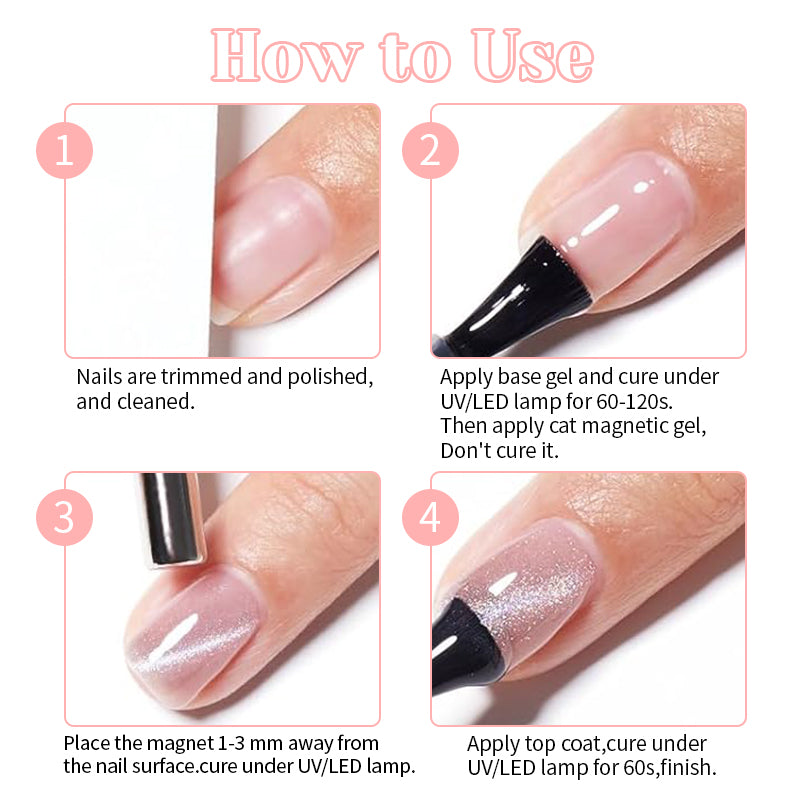 How to Use

1

Nails are trimmed and polished, and cleaned.

2

Apply base gel and cure under UV/LED lamp for 60-120s. Then apply cat magnetic gel, Don't cure it.

3

Place the magnet 1-3 mm away from the nail surface.cure under UV/LED lamp.

4

Apply top coat,cure under UV/LED lamp for 60s,finish.