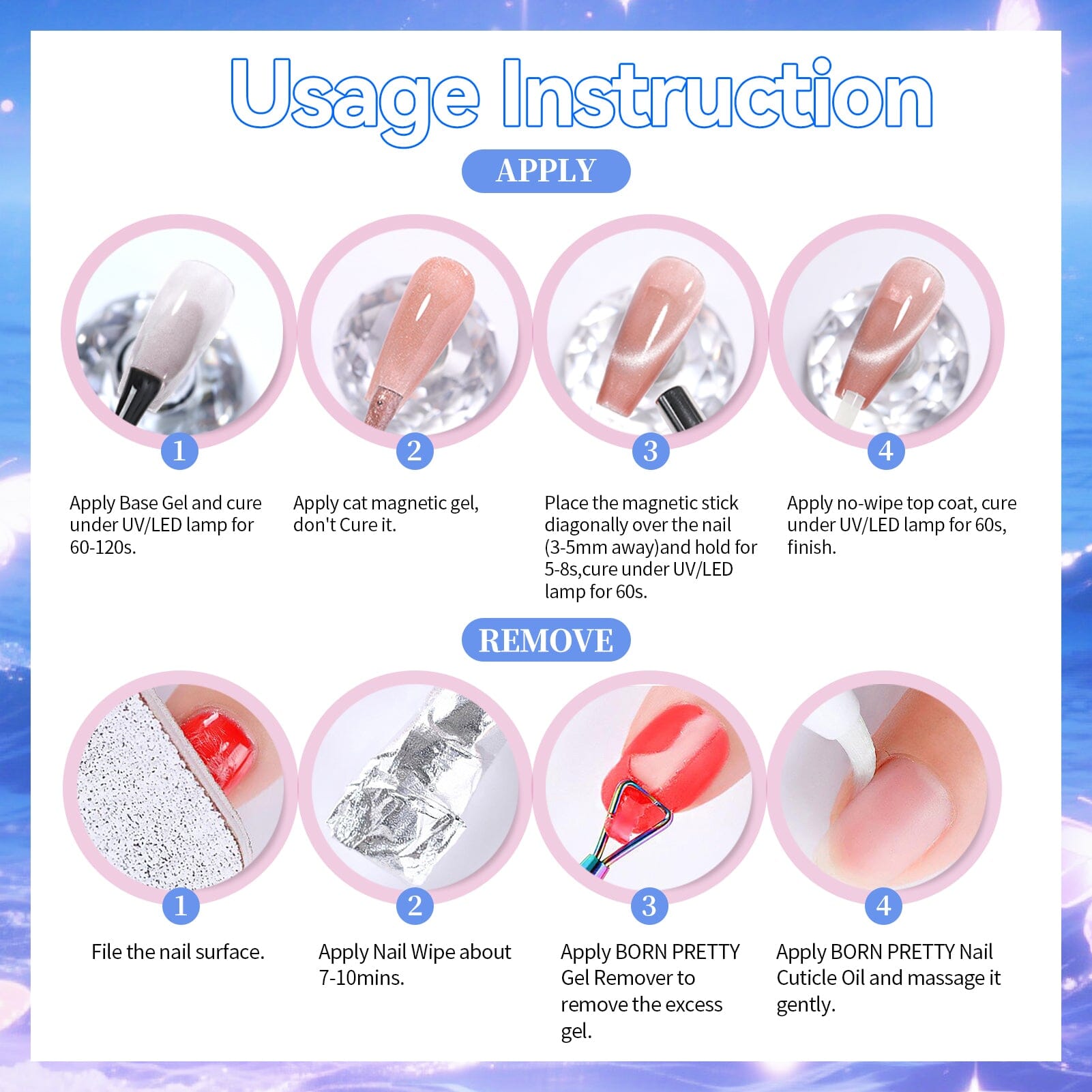 Usage Instruction

APPLY

1
Apply Base Gel and cure under UV/LED lamp for 60-120s.

2
Apply cat magnetic gel, don't Cure it.

3
Place the magnetic stick diagonally over the nail (3-5mm away)and hold for 5-8s,cure under UV/LED lamp for 60s.

4
Apply no-wipe top coat, cure under UV/LED lamp for 60s, finish.

REMOVE

1
File the nail surface.

2
Apply Nail Wipe about 7-10mins.

3
Apply BORN PRETTY Gel Remover to remove the excess gel.

4
Apply BORN PRETTY Nail Cuticle Oil and massage it gently.