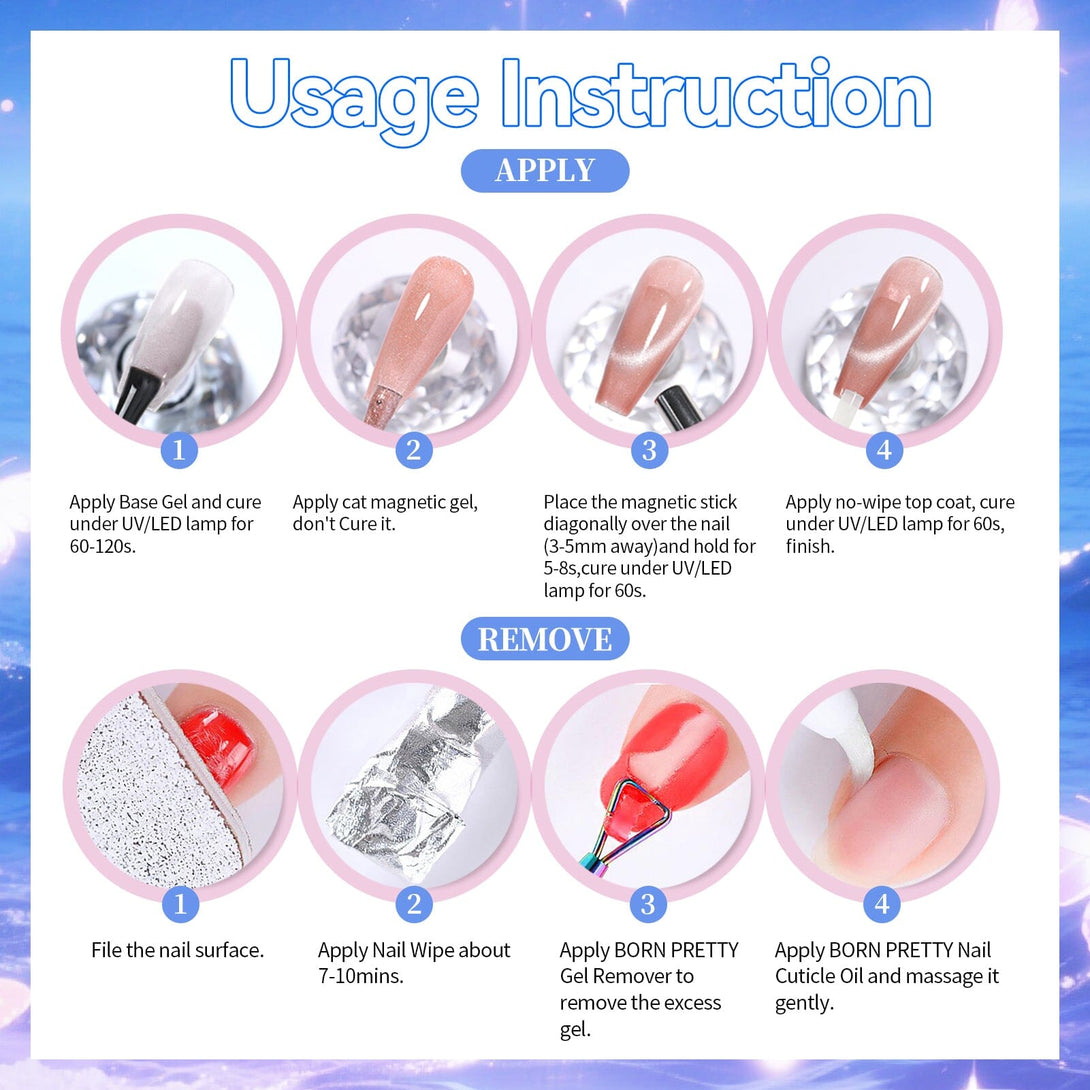 Usage Instruction

APPLY

1

Apply Base Gel and cure under UV/LED lamp for 60-120s.

2

Apply cat magnetic gel, don't Cure it.

3

Place the magnetic stick diagonally over the nail (3-5mm away)and hold for 5-8s,cure under UV/LED lamp for 60s.

4

Apply no-wipe top coat, cure under UV/LED lamp for 60s, finish.

REMOVE

1

File the nail surface.

2

Apply Nail Wipe about 7-10mins.

3

Apply BORN PRETTY Gel Remover to remove the excess gel.

4

Apply BORN PRETTY Nail Cuticle Oil and massage it gently.