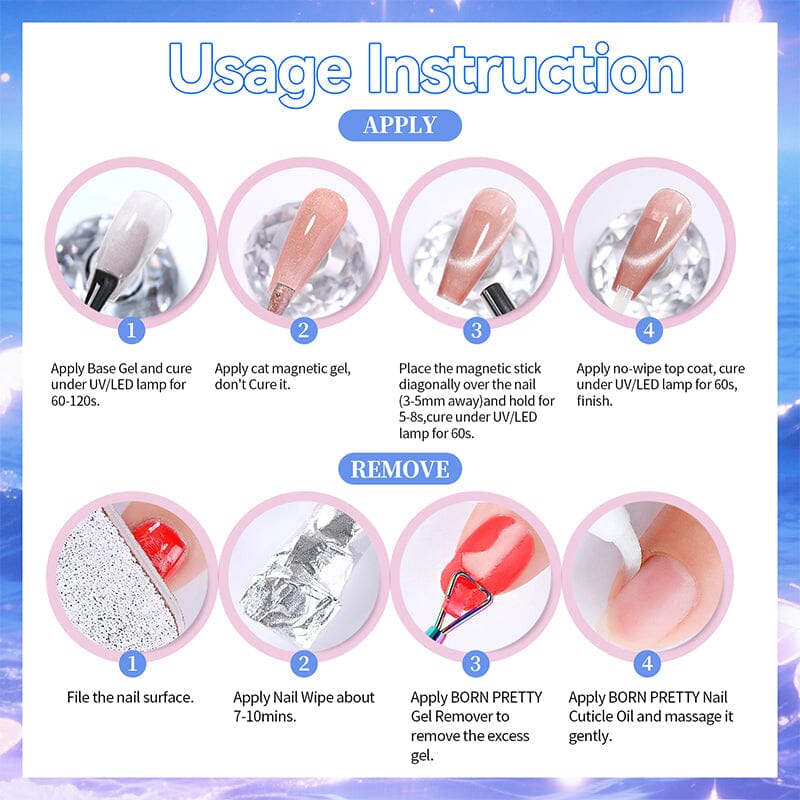 Usage Instruction

APPLY

1

Apply Base Gel and cure under UV/LED lamp for 60-120s.

2

Apply cat magnetic gel, don't Cure it.

3

Place the magnetic stick diagonally over the nail (3-5mm away)and hold for 5-8s,cure under UV/LED lamp for 60s.

4

Apply no-wipe top coat, cure under UV/LED lamp for 60s, finish.

REMOVE

1

File the nail surface.

2

Apply Nail Wipe about 7-10mins.

3

Apply BORN PRETTY Gel Remover to remove the excess gel.

4

Apply BORN PRETTY Nail Cuticle Oil and massage it gently.