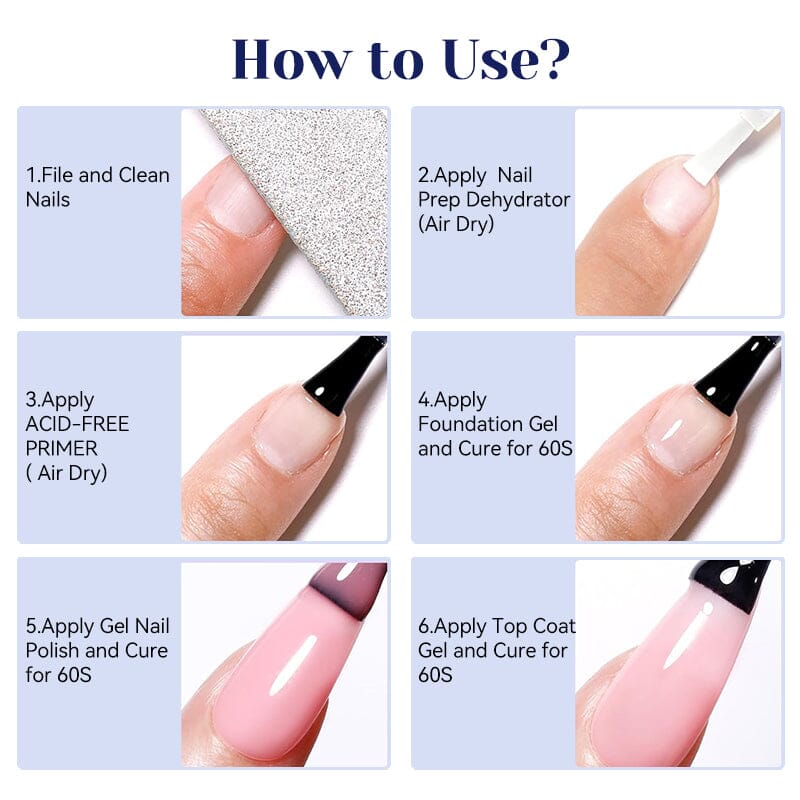 How to Use?

1.File and Clean Nails

2.Apply Nail Prep Dehydrator (Air Dry)

3.Apply ACID-FREE PRIMER ( Air Dry)

4.Apply Foundation Gel and Cure for 60S

5.Apply Gel Nail Polish and Cure for 60S

6.Apply Top Coat Gel and Cure for 60S