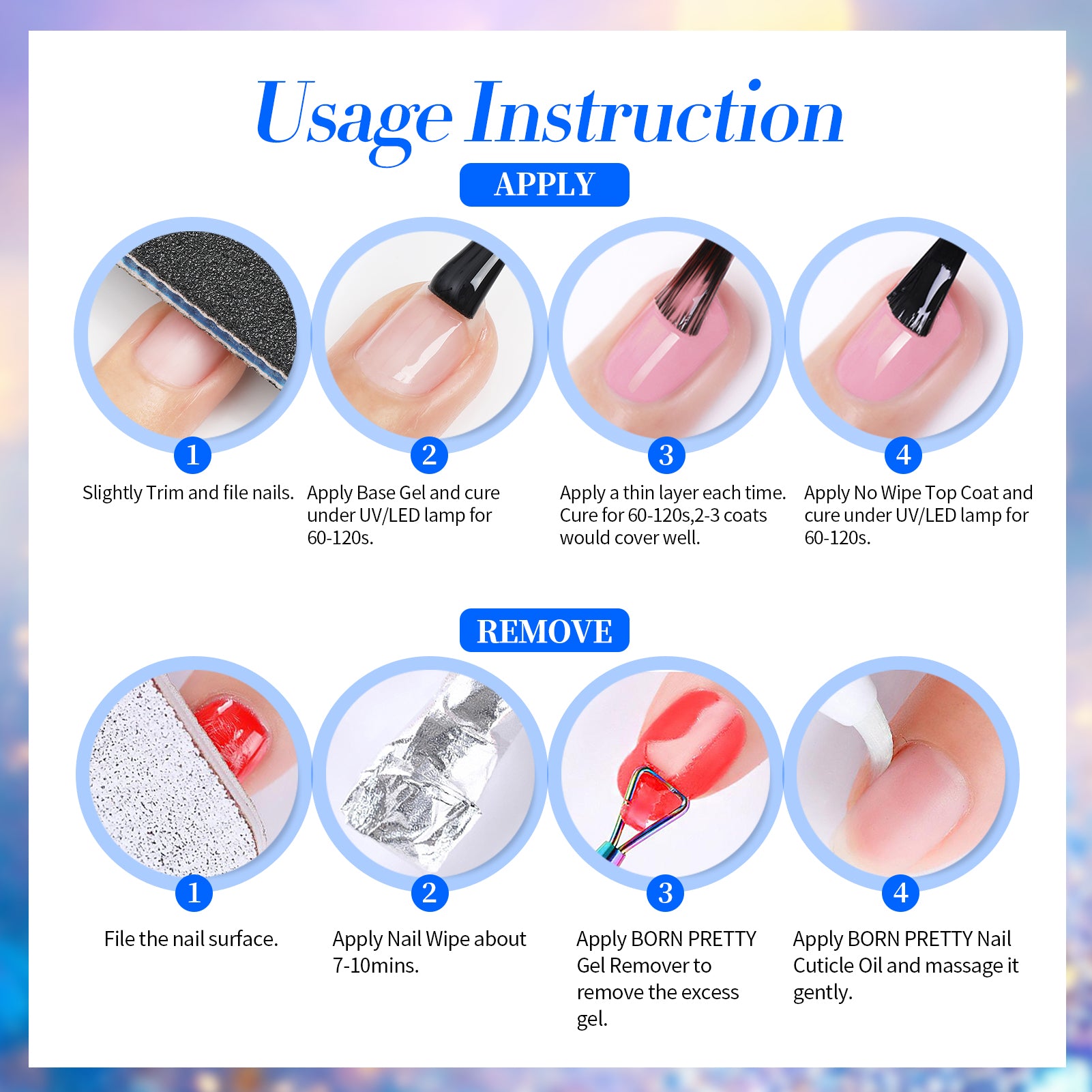 Usage Instruction

APPLY

1
Slightly Trim and file nails.

2
Apply Base Gel and cure under UV/LED lamp for 60-120s.

3
Apply a thin layer each time. Cure for 60-120s,2-3 coats would cover well.

4
Apply No Wipe Top Coat and cure under UV/LED lamp for 60-120s.

REMOVE

1
File the nail surface.

2
Apply Nail Wipe about 7-10mins.

3
Apply BORN PRETTY Gel Remover to remove the excess gel.

4
Apply BORN PRETTY Nail Cuticle Oil and massage it gently.