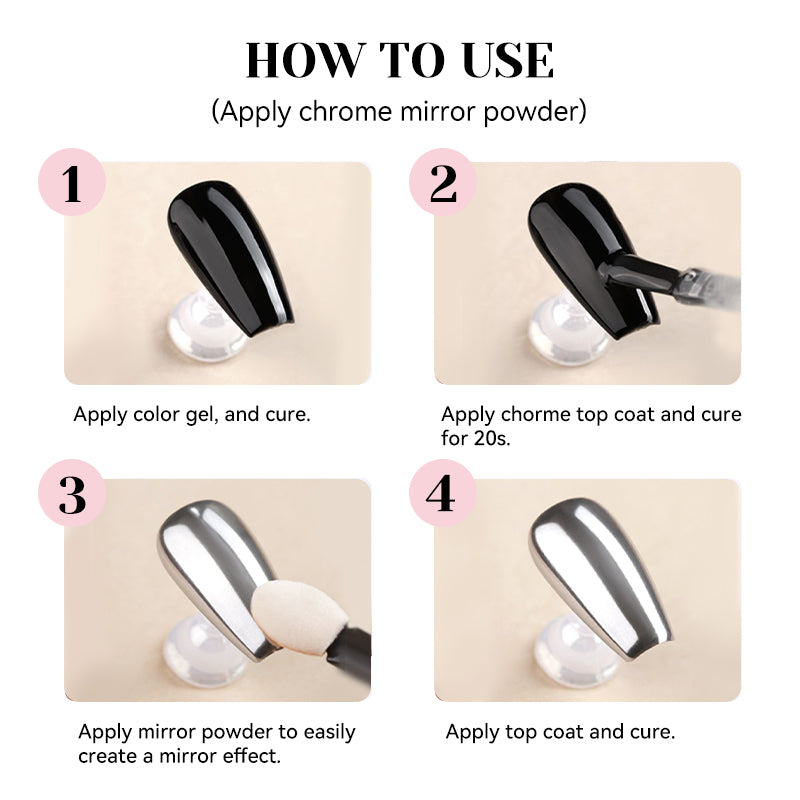 HOW TO USE
(Apply chrome mirror powder)

1

Apply color gel, and cure.

2

Apply chorme top coat and cure for 20s.

3

Apply mirror powder to easily create a mirror effect.

4

Apply top coat and cure.