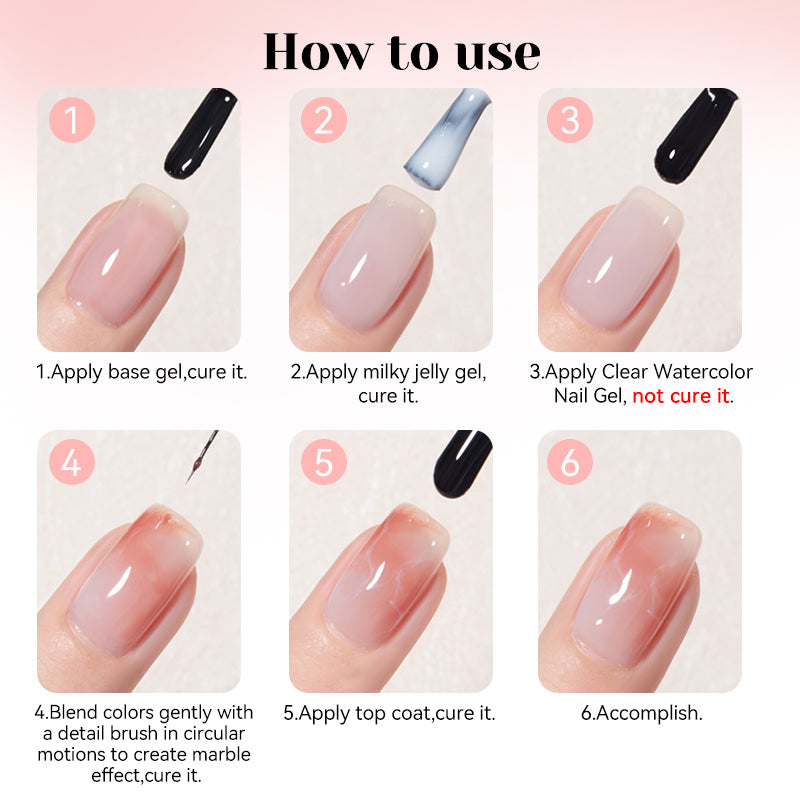 How to use

1

1.Apply base gel,cure it.

2

2.Apply milky jelly gel, cure it.

3

3.Apply Clear Watercolor Nail Gel, not cure it.

4

4.Blend colors gently with a detail brush in circular motions to create marble effect,cure it.

5

5.Apply top coat,cure it.

6

6.Accomplish.