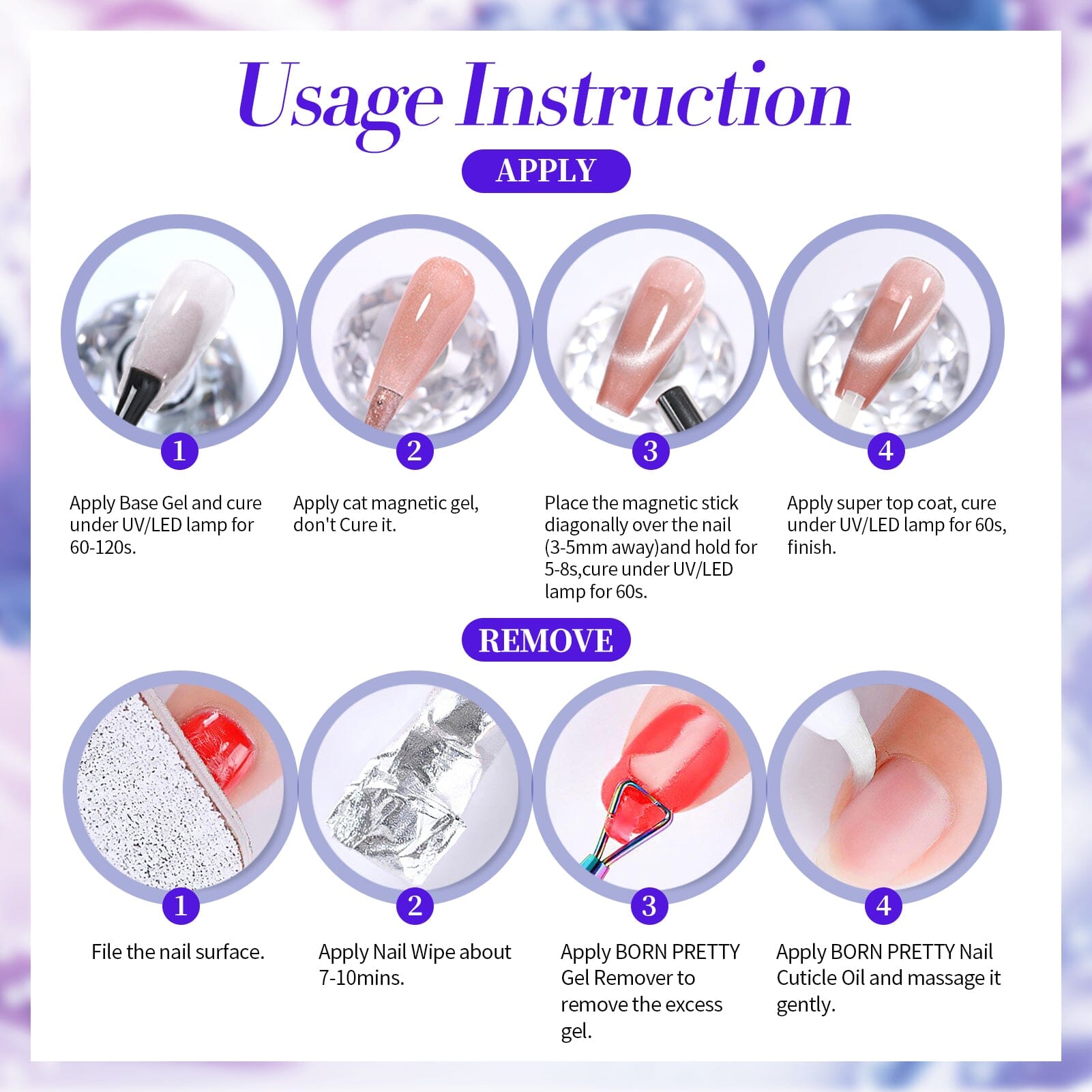 Usage Instruction

APPLY

1
Apply Base Gel and cure under UV/LED lamp for 60-120s.

2
Apply cat magnetic gel, don't Cure it.

3
Place the magnetic stick diagonally over the nail (3-5mm away)and hold for 5-8s,cure under UV/LED lamp for 60s.

4
Apply super top coat, cure under UV/LED lamp for 60s, finish.

REMOVE

1
File the nail surface.

2
Apply Nail Wipe about 7-10mins.

3
Apply BORN PRETTY Gel Remover to remove the excess gel.

4
Apply BORN PRETTY Nail Cuticle Oil and massage it gently.