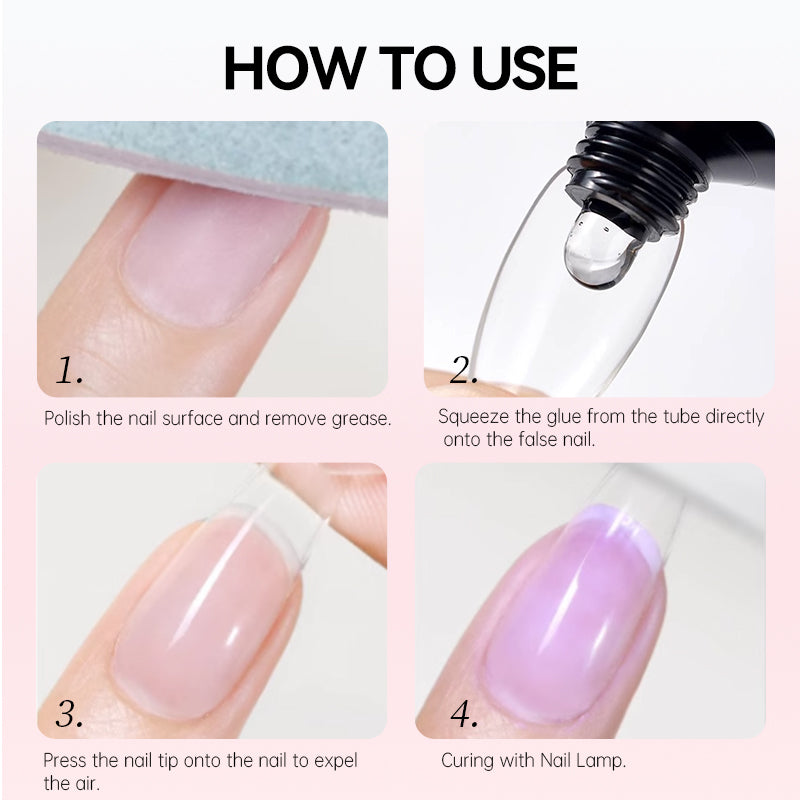 HOW TO USE

1.

Polish the nail surface and remove grease.

2.

Squeeze the glue from the tube directly onto the false nail.

3.

Press the nail tip onto the nail to expel the air.

4.

Curing with Nail Lamp.