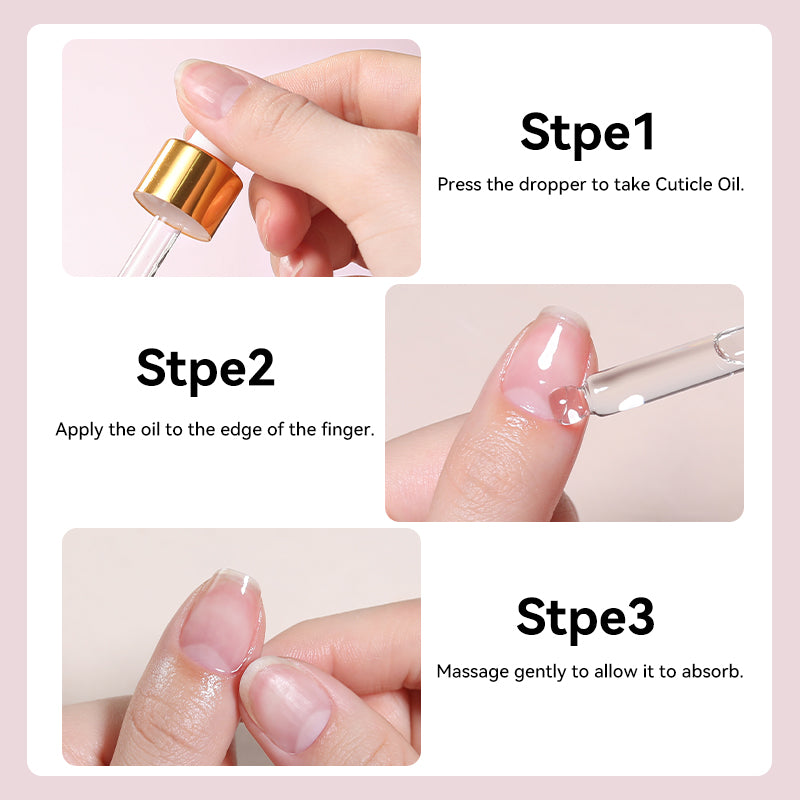 Stpe1

Press the dropper to take Cuticle Oil.

Stpe2

Apply the oil to the edge of the finger.

Stpe3

Massage gently to allow it to absorb.